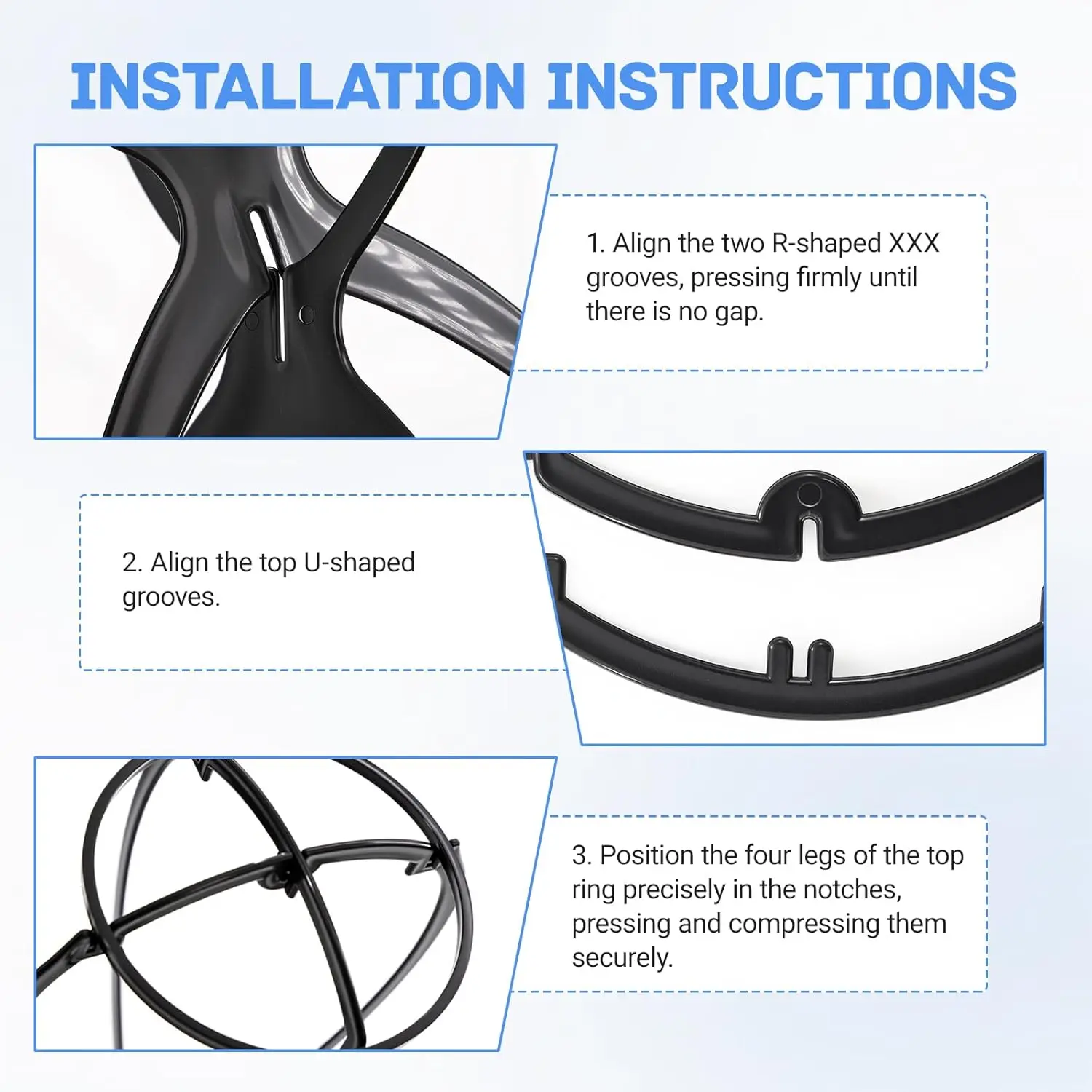 INSTALLATION INSTRUCTIONS

1. Align the two R-shaped XXX grooves, pressing firmly until there is no gap.

2. Align the top U-shaped grooves.

3. Position the four legs of the top ring precisely in the notches, pressing and compressing them securely.