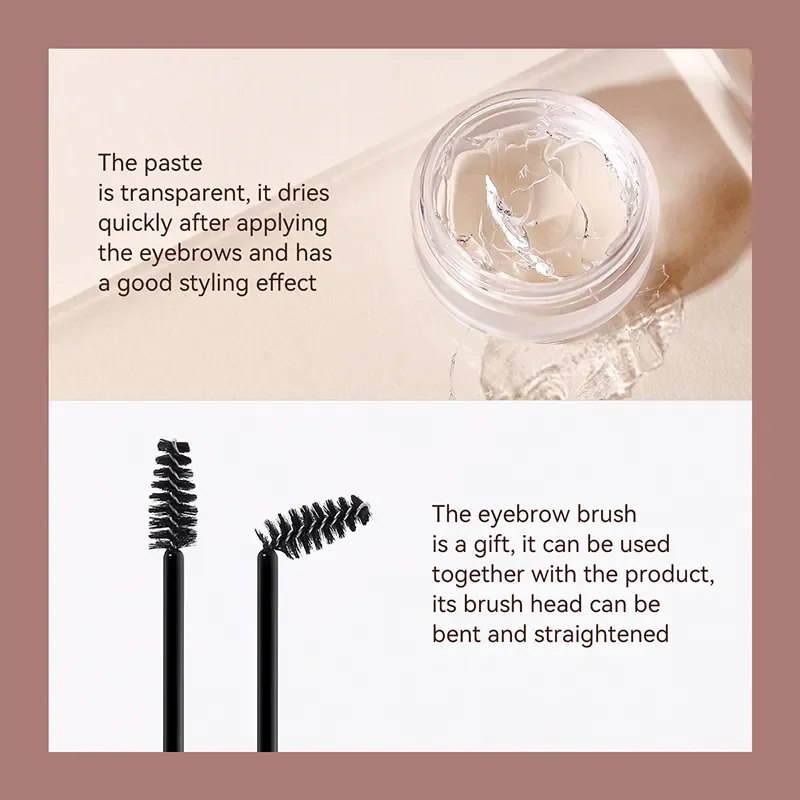 The paste is transparent, it dries quickly after applying the eyebrows and has a good styling effect

The eyebrow brush is a gift, it can be used together with the product, its brush head can be bent and straightened