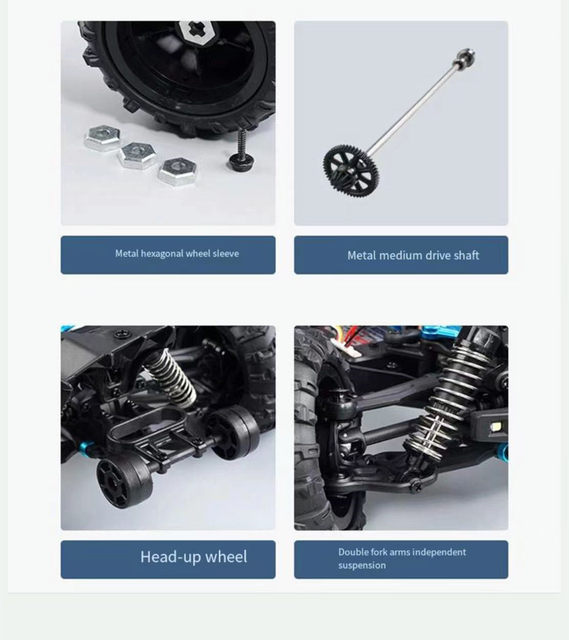 Metal hexagonal wheel sleeve

Metal medium drive shaft

Head-up wheel

Double fork arms independent suspension