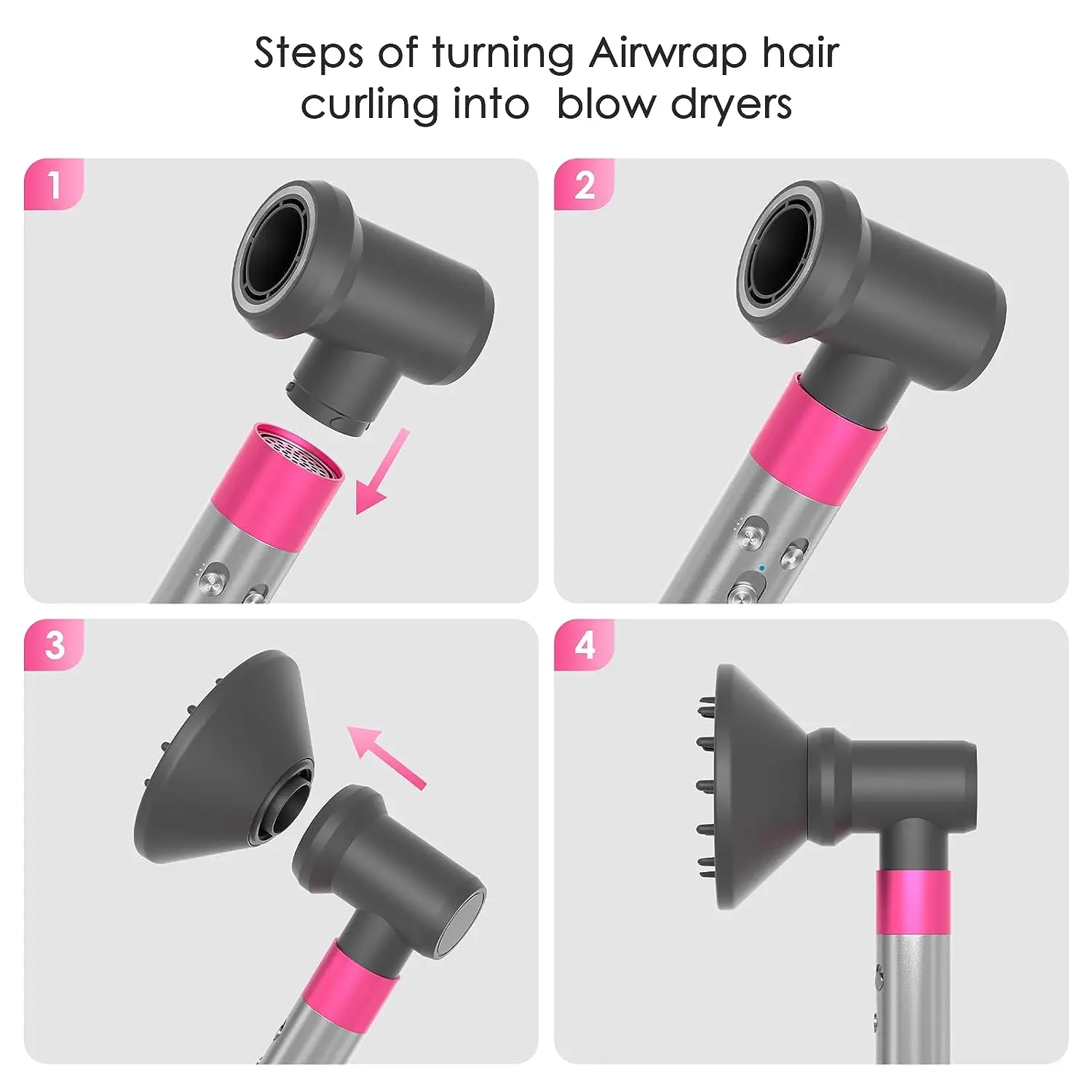 Steps of turning Airwrap hair curling into  blow dryers

1

2

3

4