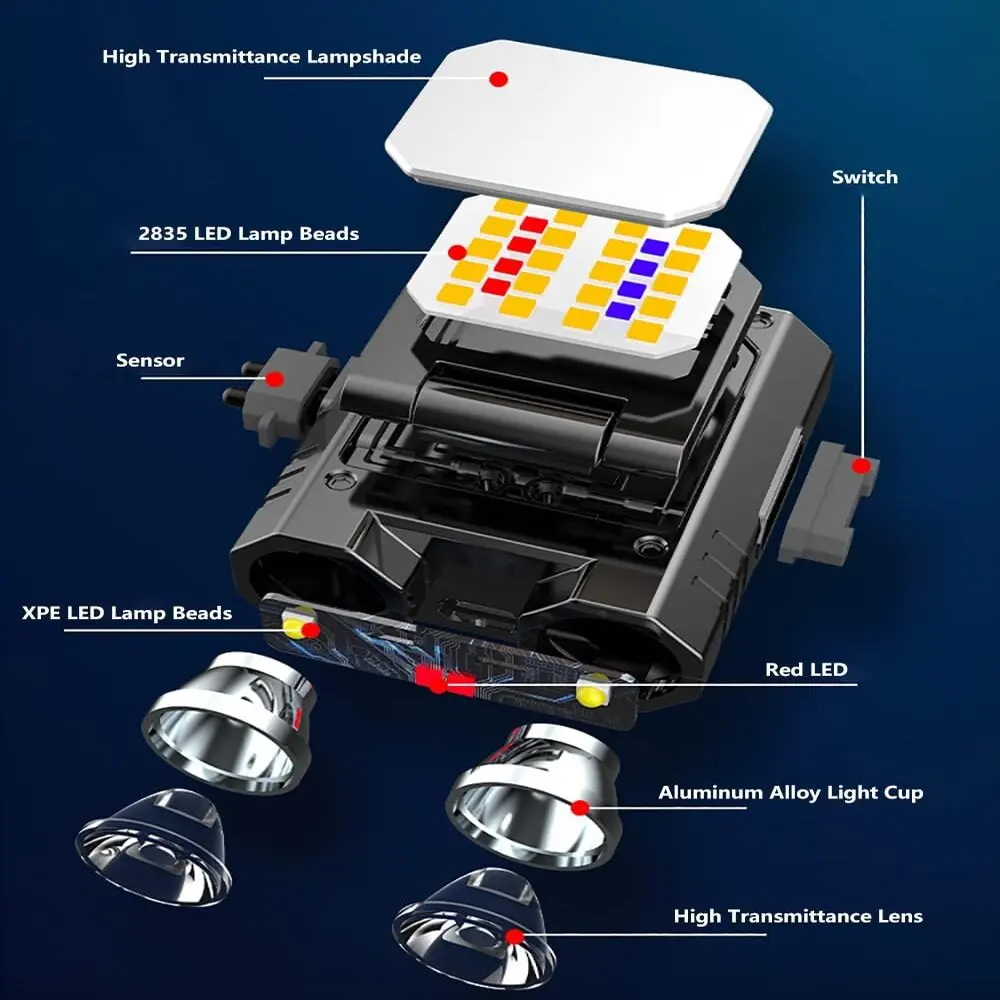 High Transmittance Lampshade

Switch

2835 LED Lamp Beads

Sensor

XPE LED Lamp Beads

Red LED

Aluminum Alloy Light Cup

High Transmittance Lens