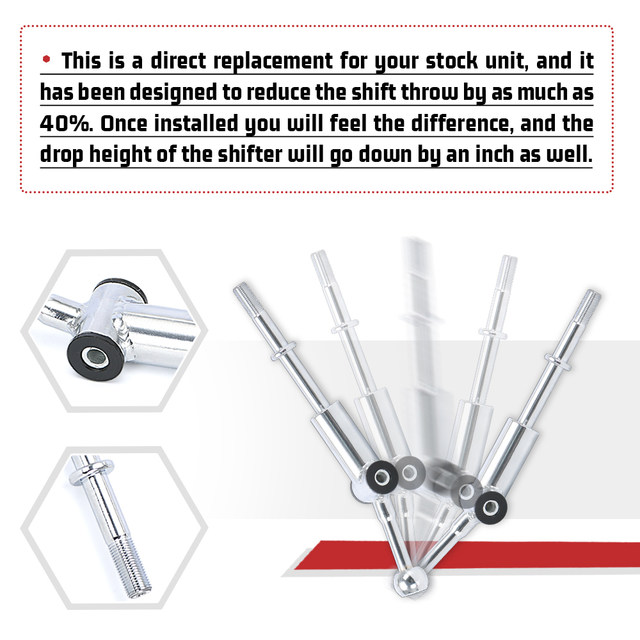 • This is a direct replacement for your stock unit, and it has been designed to reduce the shift throw by as much as 40%. Once installed you will feel the difference, and the drop height of the shifter will go down by an inch as well.