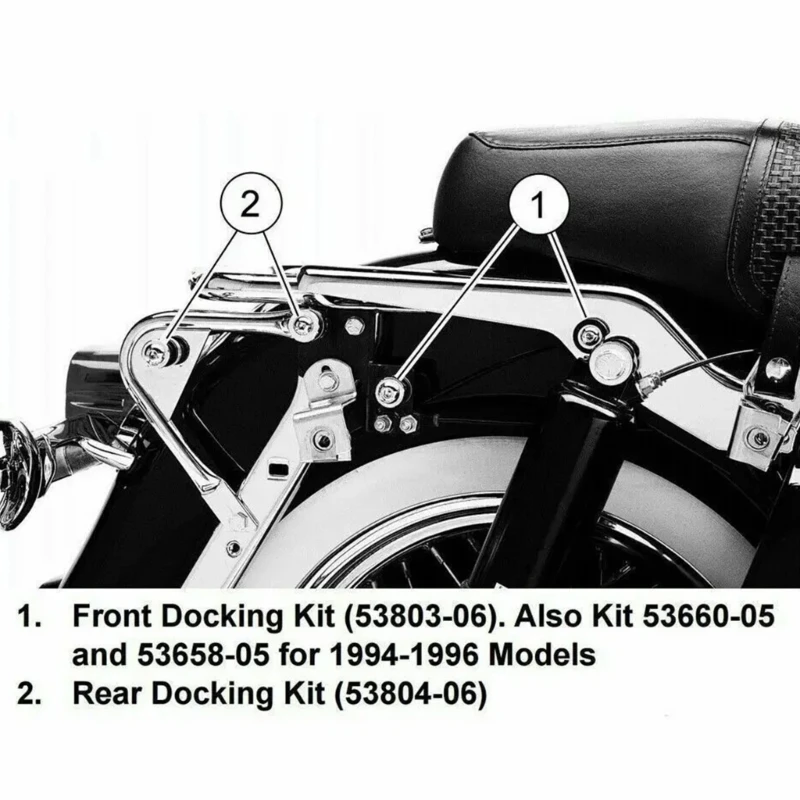 2

1

1. Front Docking Kit (53803-06). Also Kit 53660-05 and 53658-05 for 1994-1996 Models
2. Rear Docking Kit (53804-06)