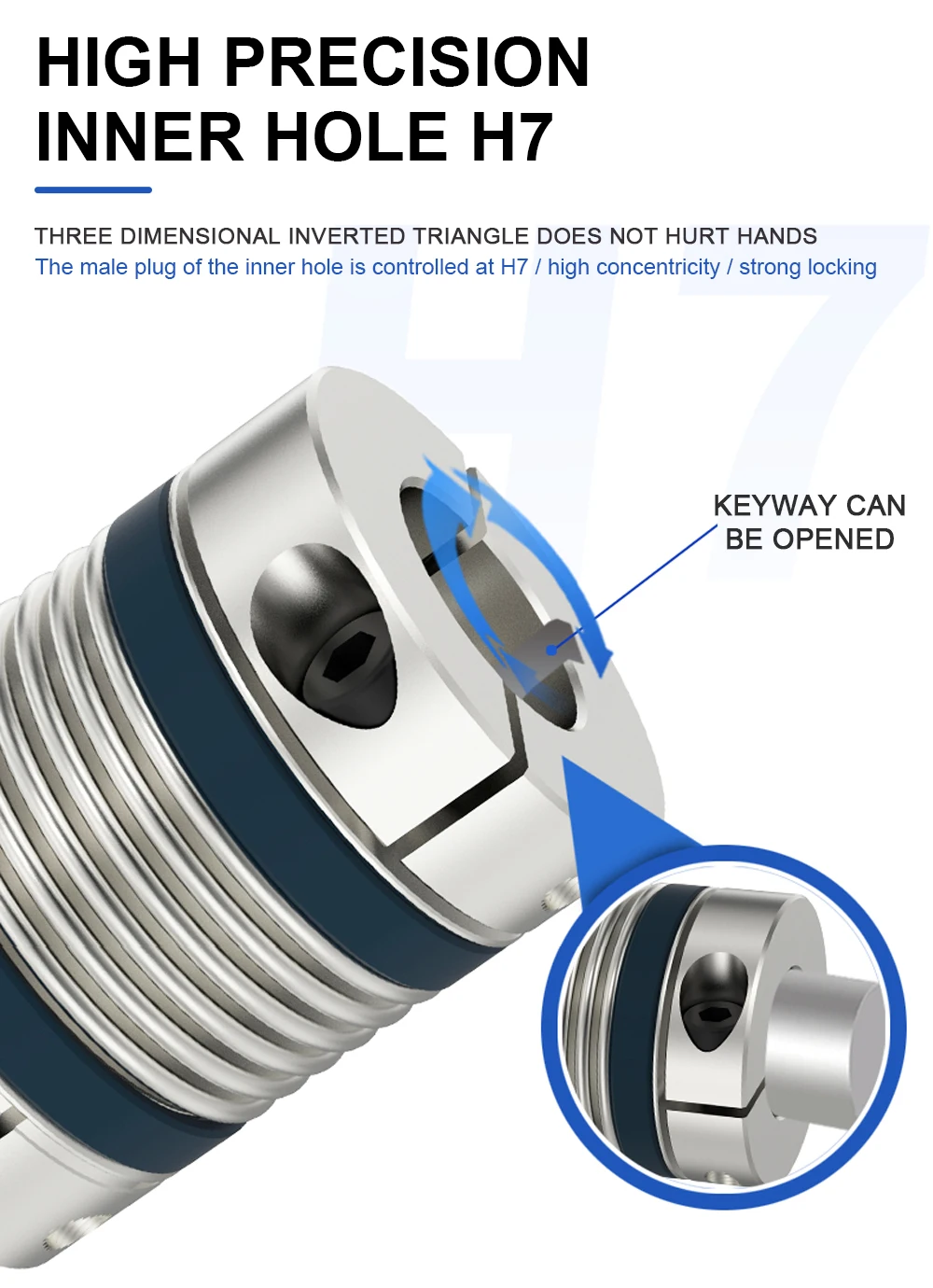 HIGH PRECISION INNER HOLE H7

THREE DIMENSIONAL INVERTED TRIANGLE DOES NOT HURT HANDS
The male plug of the inner hole is controlled at H7 / high concentricity / strong locking

H7

KEYWAY CAN BE OPENED