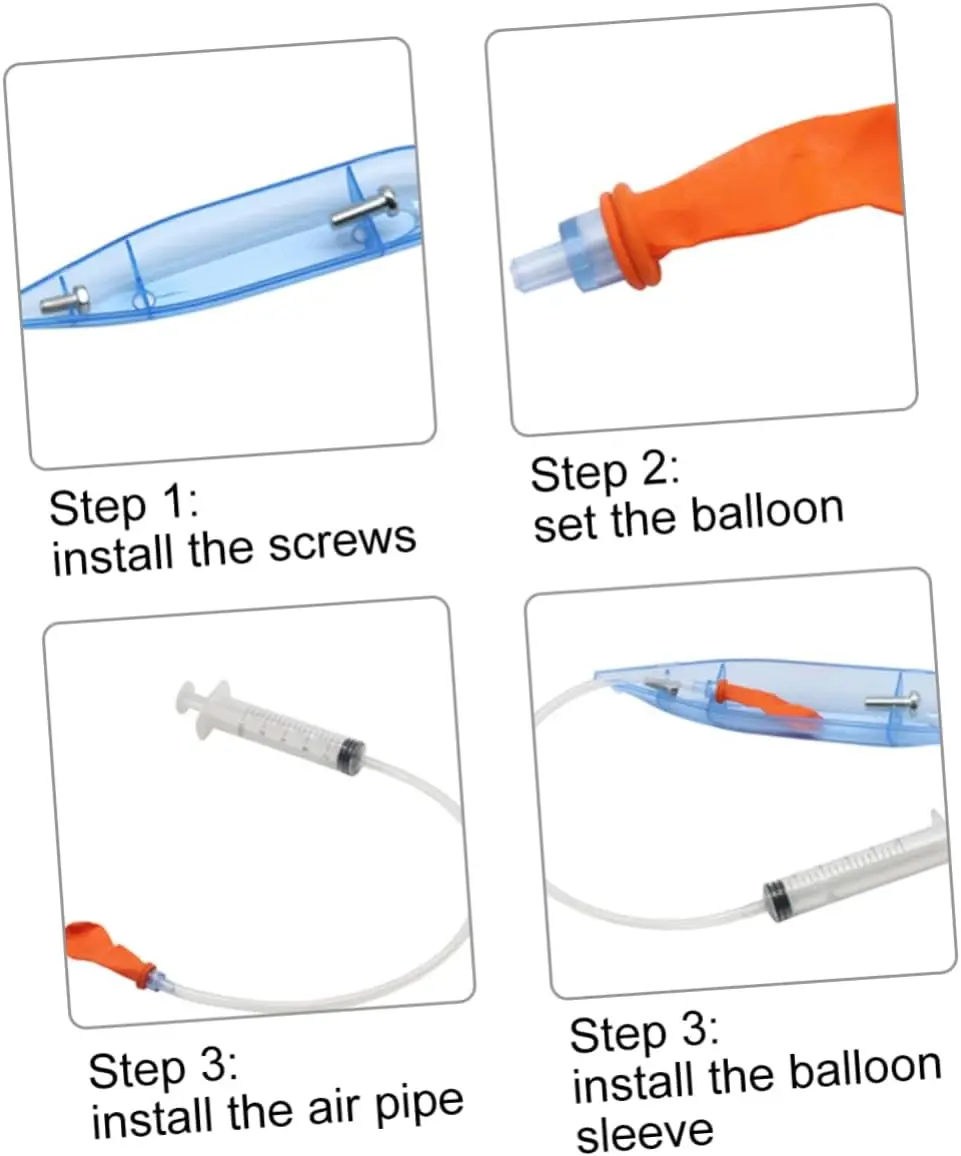 Step 1:
install the screws

Step 2:
set the balloon

Step 3:
install the air pipe

Step 3:
install the balloon sleeve