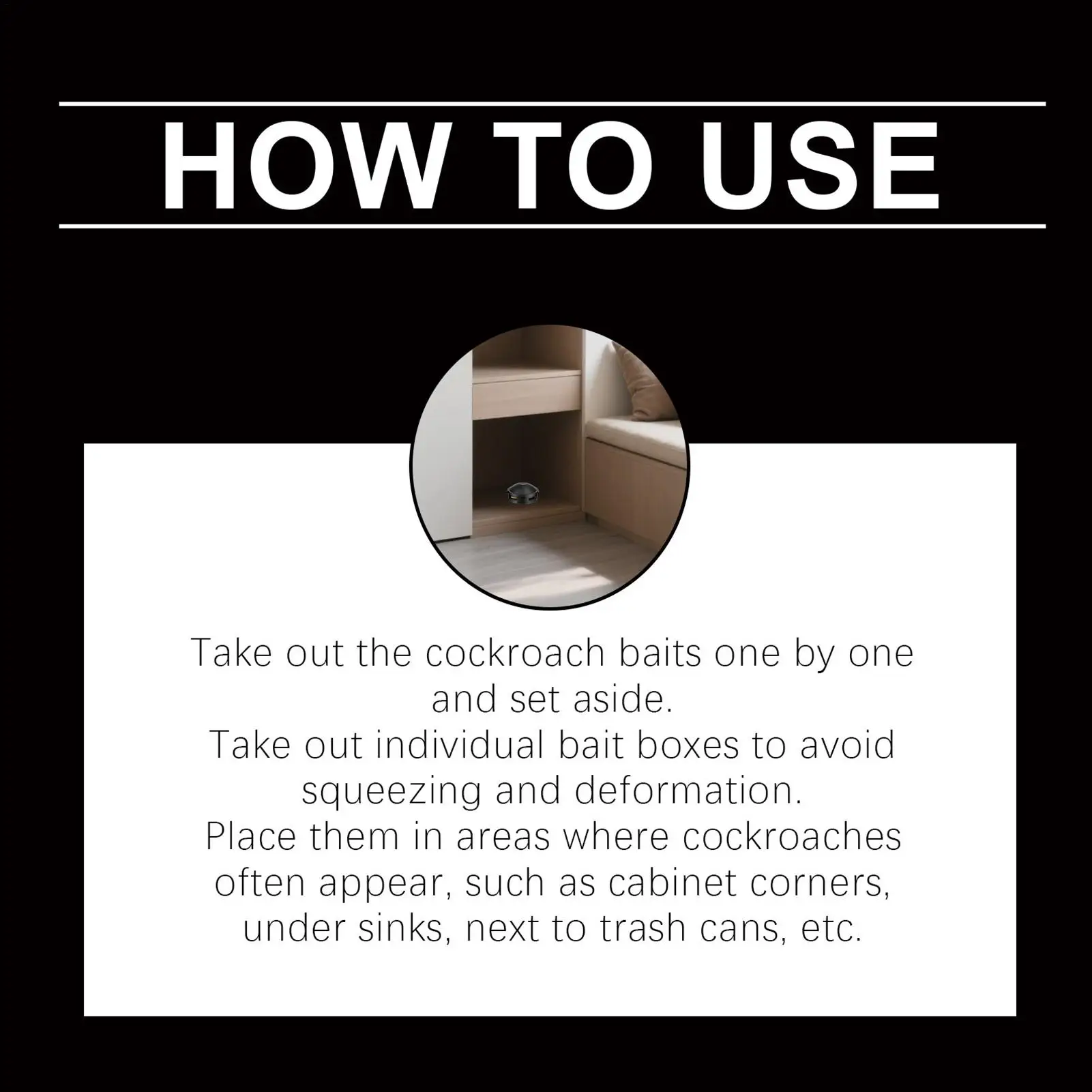 HOW TO USE

Take out the cockroach baits one by one and set aside.
Take out individual bait boxes to avoid squeezing and deformation.
Place them in areas where cockroaches often appear, such as cabinet corners, under sinks, next to trash cans, etc.