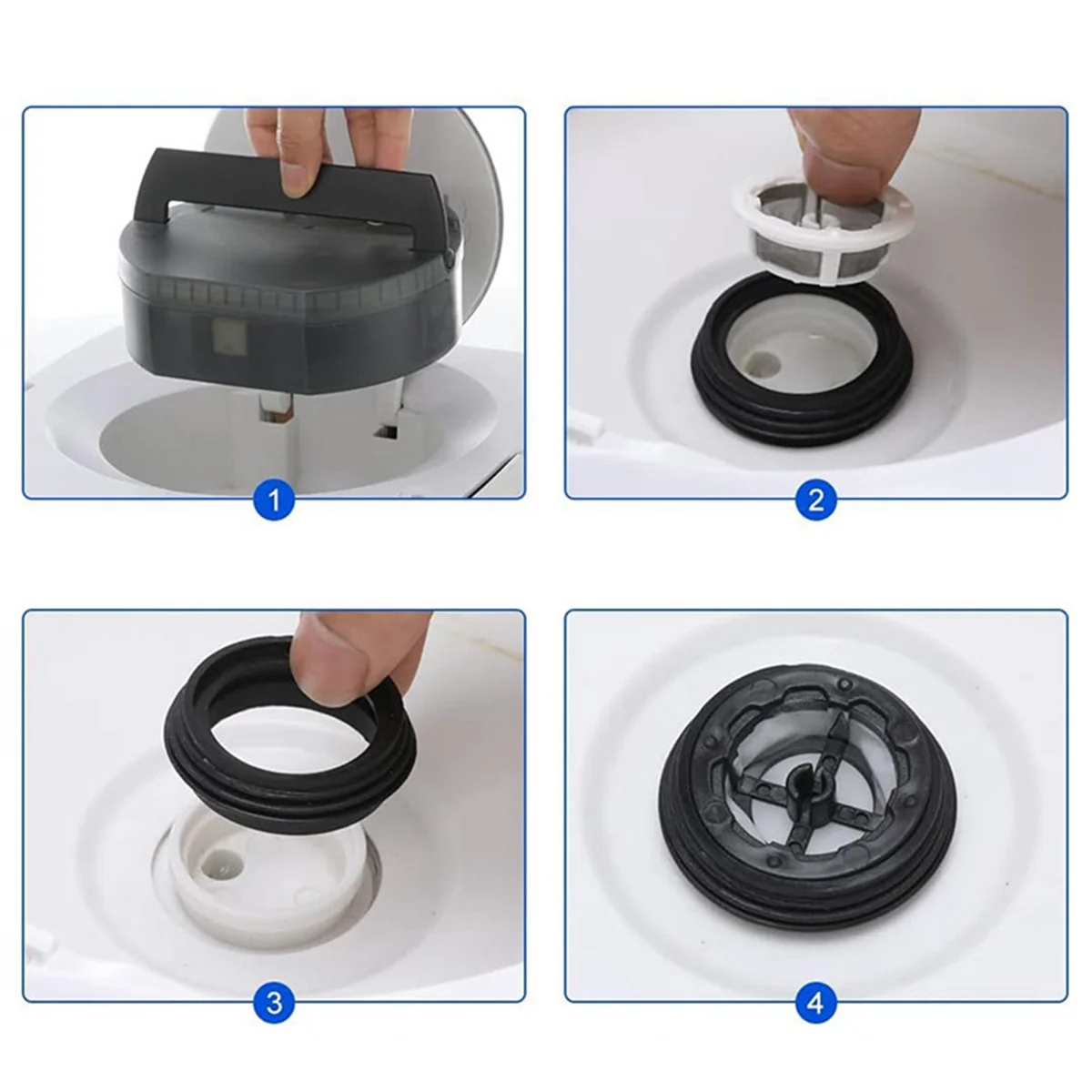 1

2

3

4