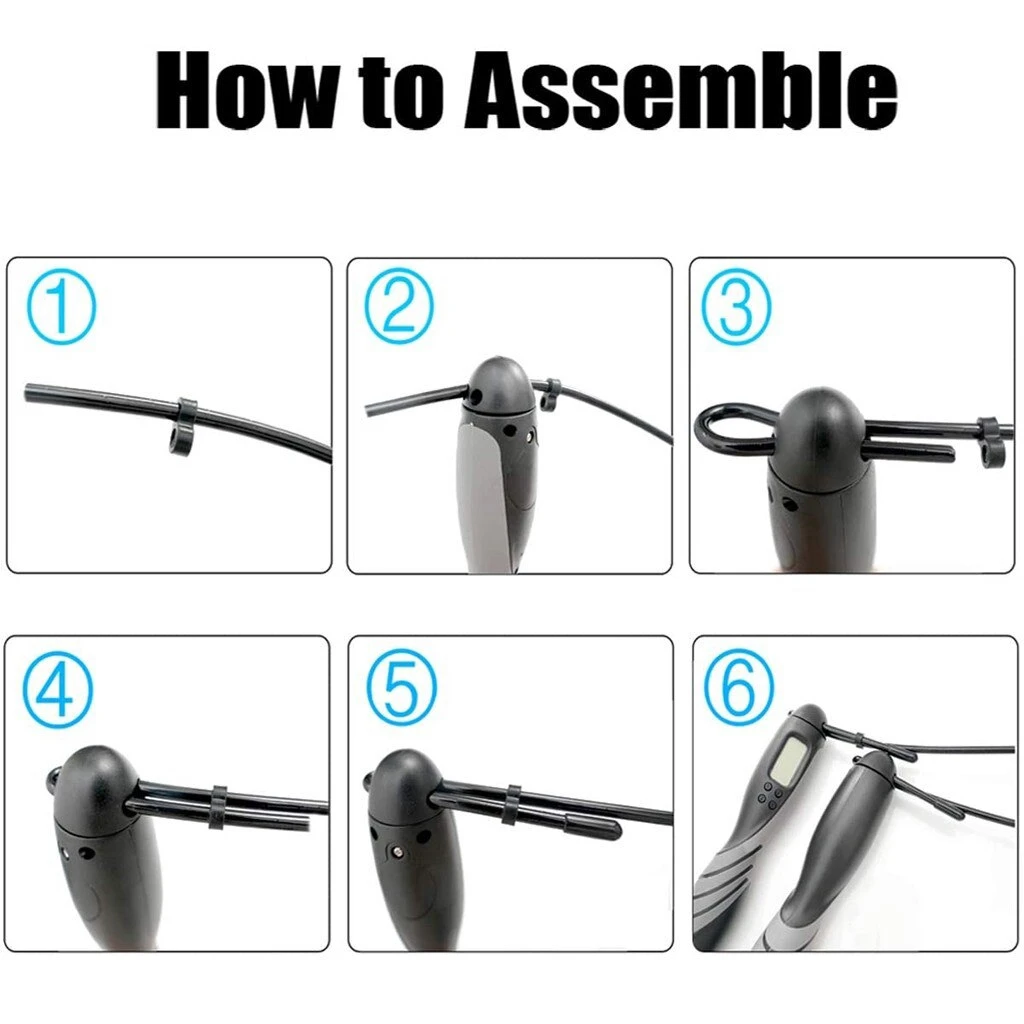 How to Assemble

①

②

③

④

⑤

⑥