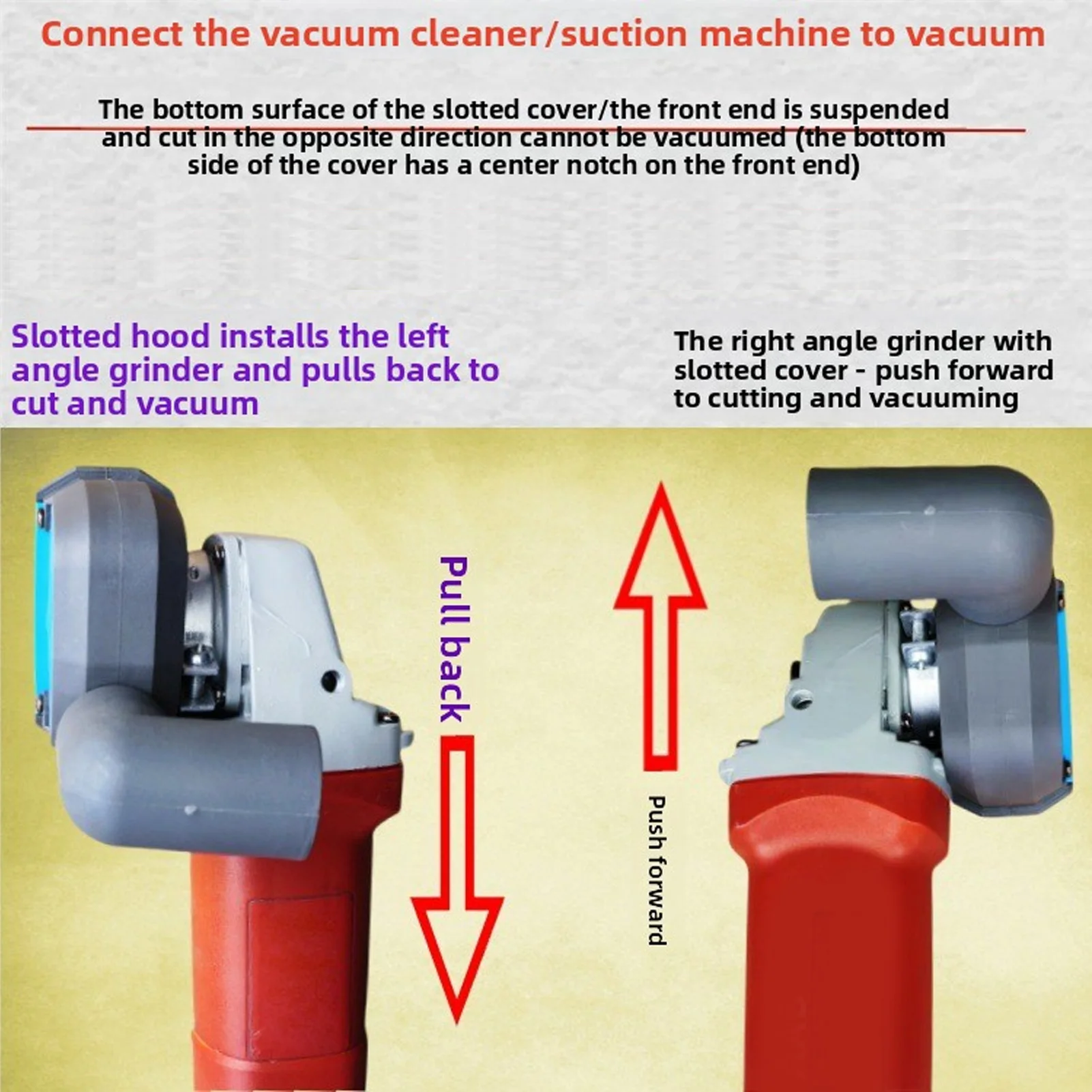 Connect the vacuum cleaner/suction machine to vacuum

The bottom surface of the slotted cover/the front end is suspended and cut in the opposite direction cannot be vacuumed (the bottom side of the cover has a center notch on the front end)

Slotted hood installs the left angle grinder and pulls back to cut and vacuum

The right angle grinder with slotted cover - push forward to cutting and vacuuming

Pull back

Push forward