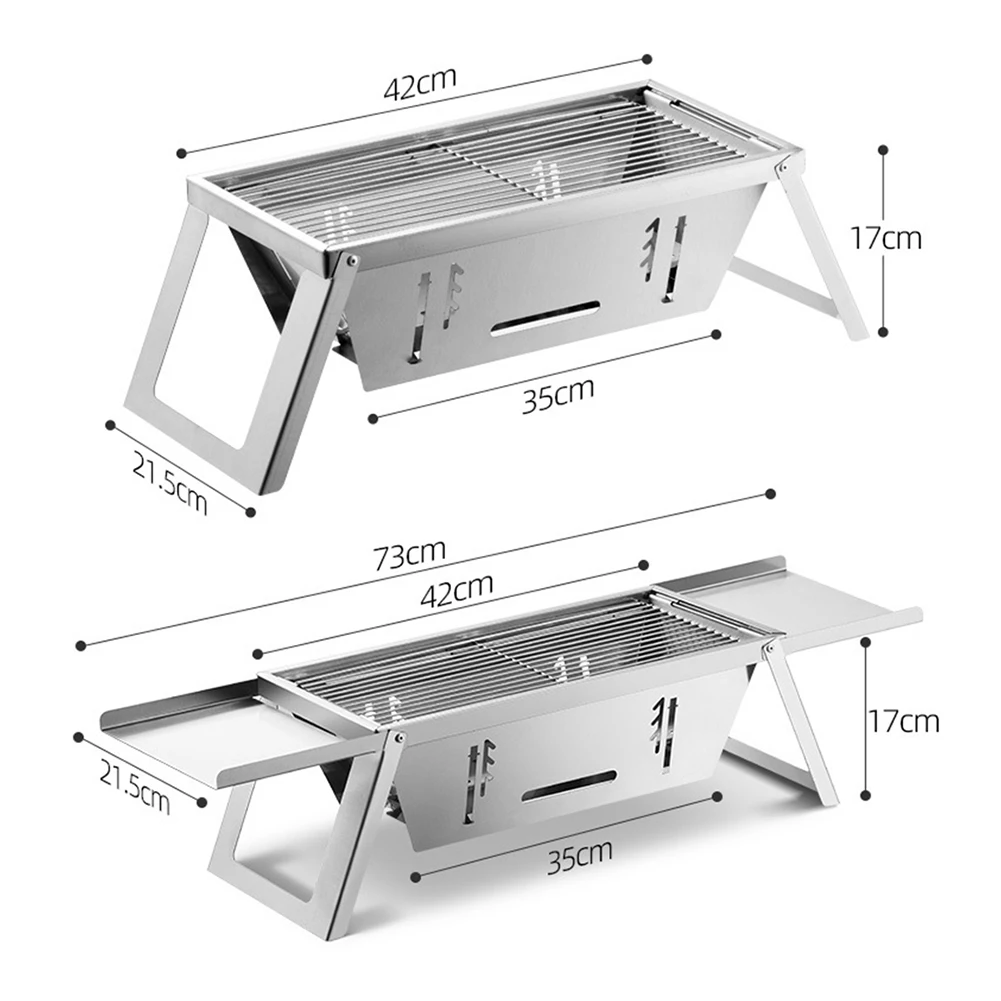 42cm
17cm
35cm
21.5cm
73cm
42cm
17cm
21.5cm
35cm