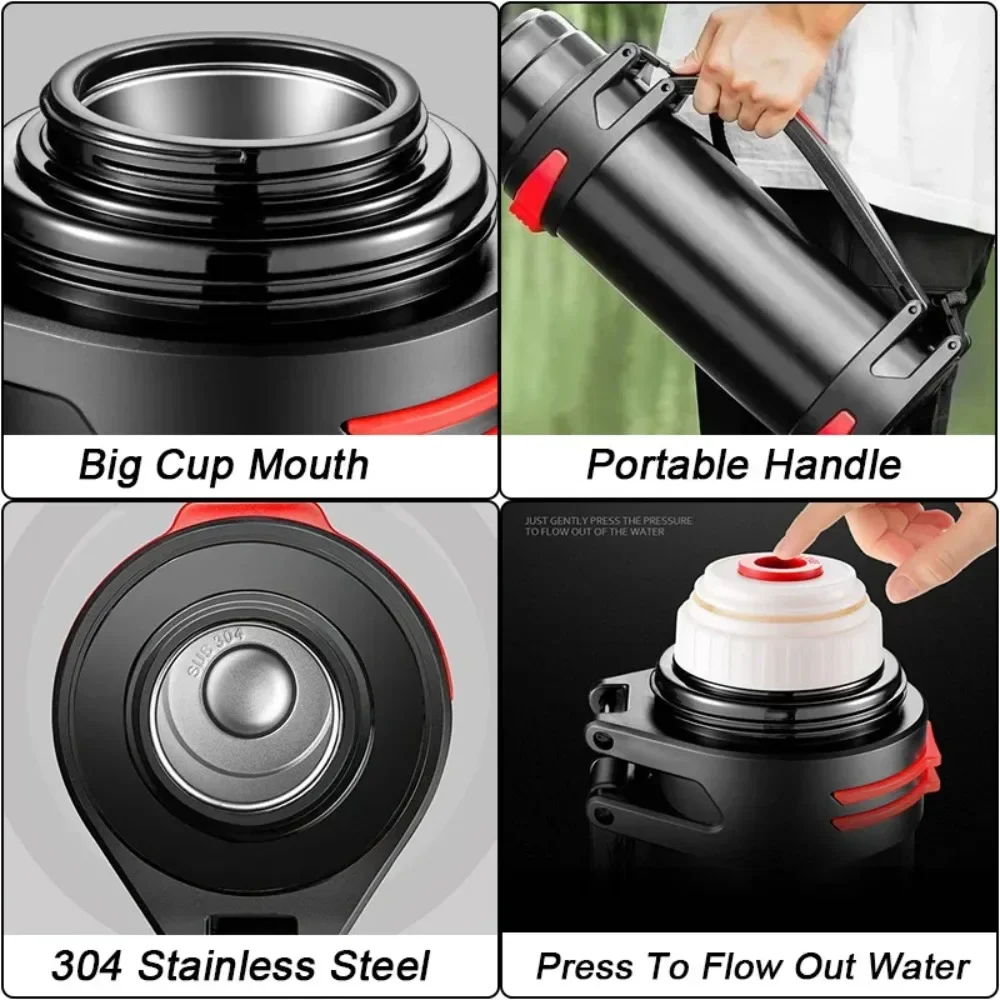 Big Cup Mouth

Portable Handle

SUS 304

304 Stainless Steel

JUST GENTLY PRESS THE PRESSURE TO FLOW OUT OF THE WATER

Press To Flow Out Water