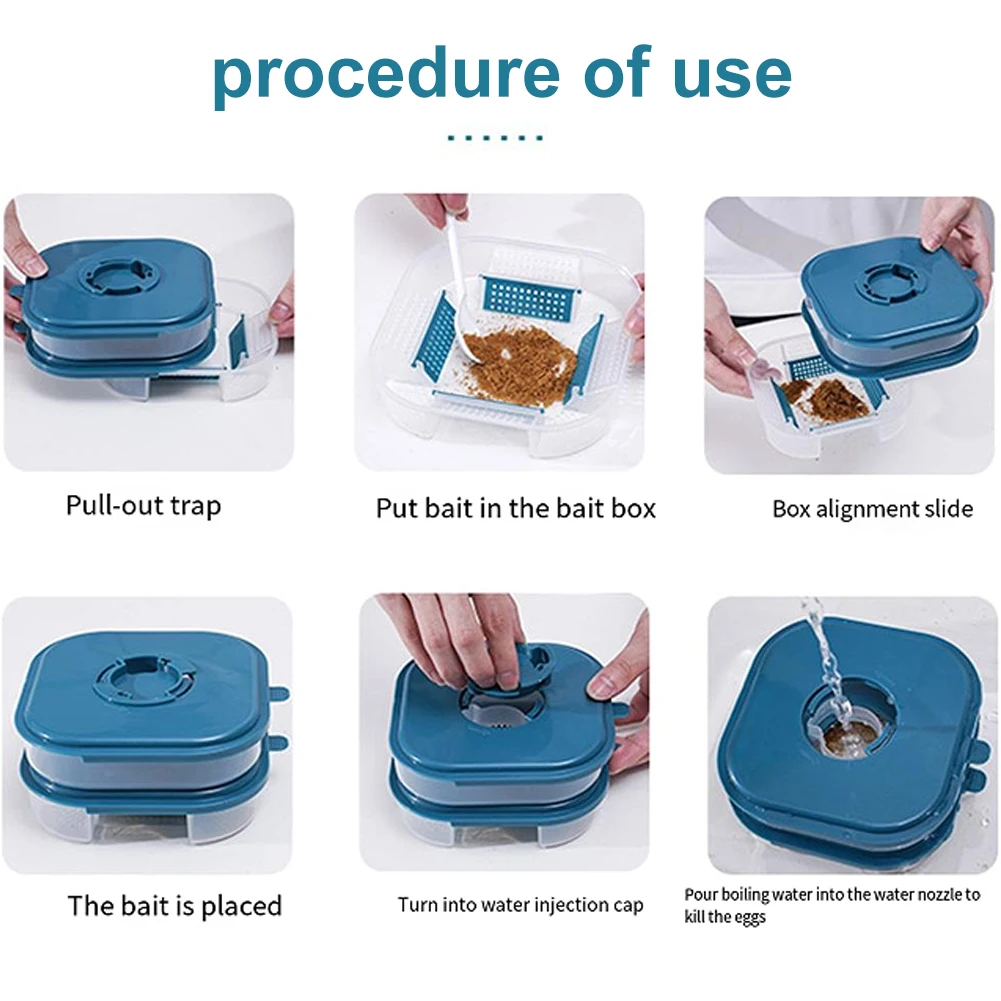 procedure of use

Pull-out trap

Put bait in the bait box

Box alignment slide

The bait is placed

Turn into water injection cap

Pour boiling water into the water nozzle to kill the eggs