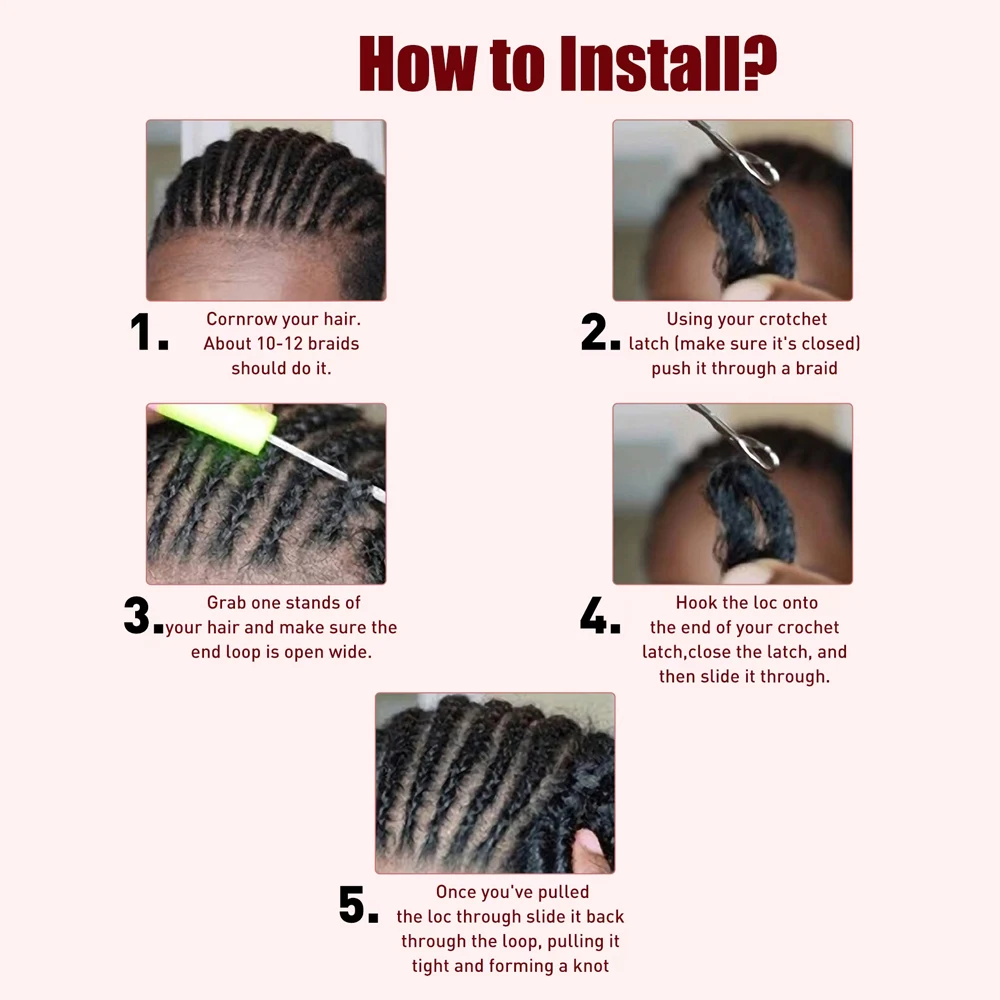 How to Install?

1. Cornrow your hair. About 10-12 braids should do it.

2. Using your crotchet latch (make sure it's closed) push it through a braid

3. Grab one stands of your hair and make sure the end loop is open wide.

4. Hook the loc onto the end of your crochet latch,close the latch, and then slide it through.

5. Once you've pulled the loc through slide it back through the loop, pulling it tight and forming a knot