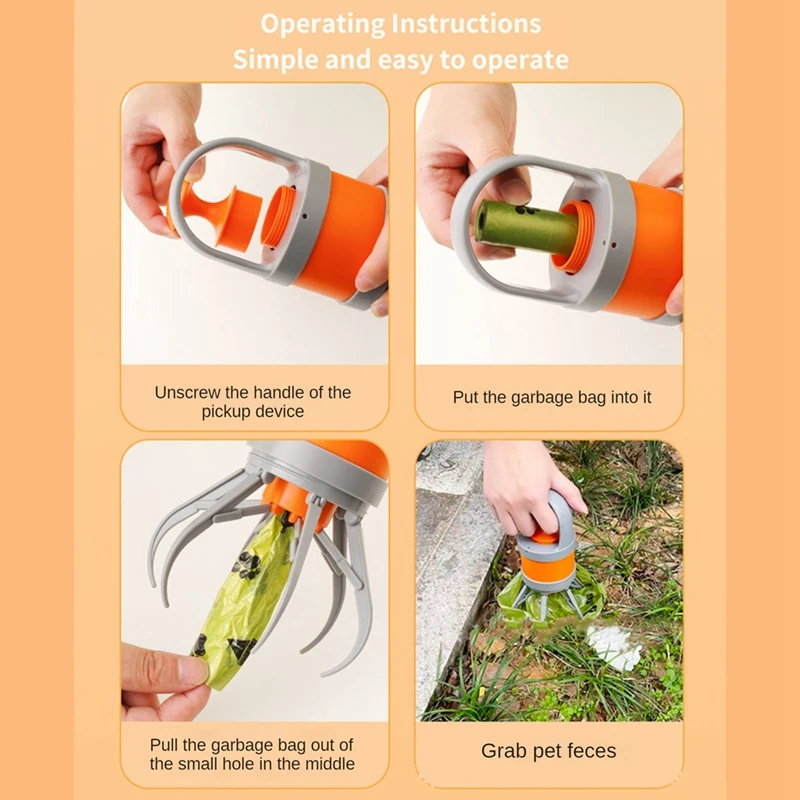 Operating Instructions
Simple and easy to operate

Unscrew the handle of the pickup device

Put the garbage bag into it

Pull the garbage bag out of the small hole in the middle

Grab pet feces