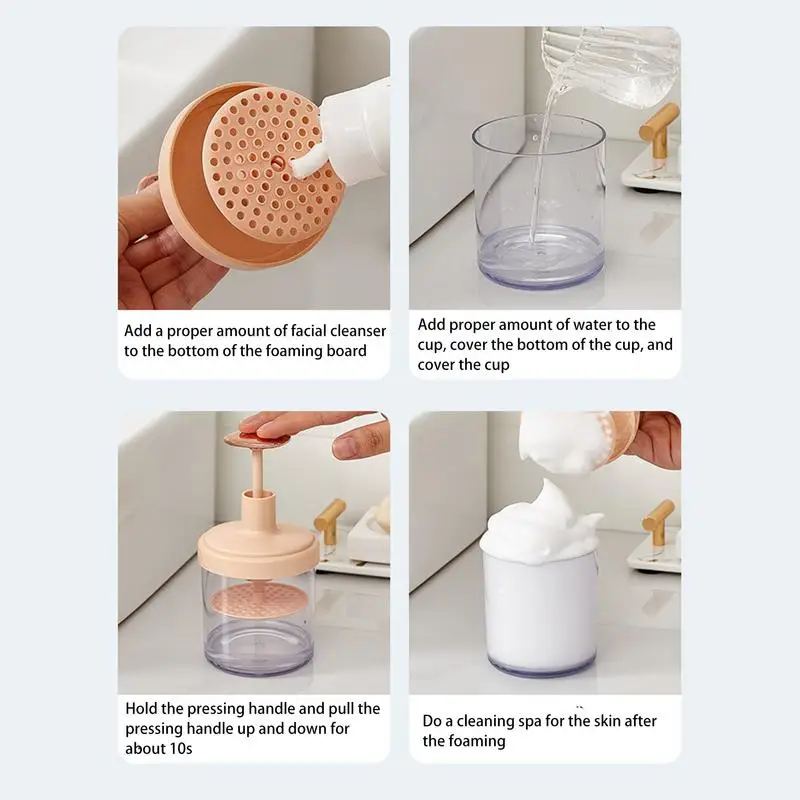 Add a proper amount of facial cleanser to the bottom of the foaming board

Add proper amount of water to the cup, cover the bottom of the cup, and cover the cup

Hold the pressing handle and pull the pressing handle up and down for about 10s

Do a cleaning spa for the skin after the foaming