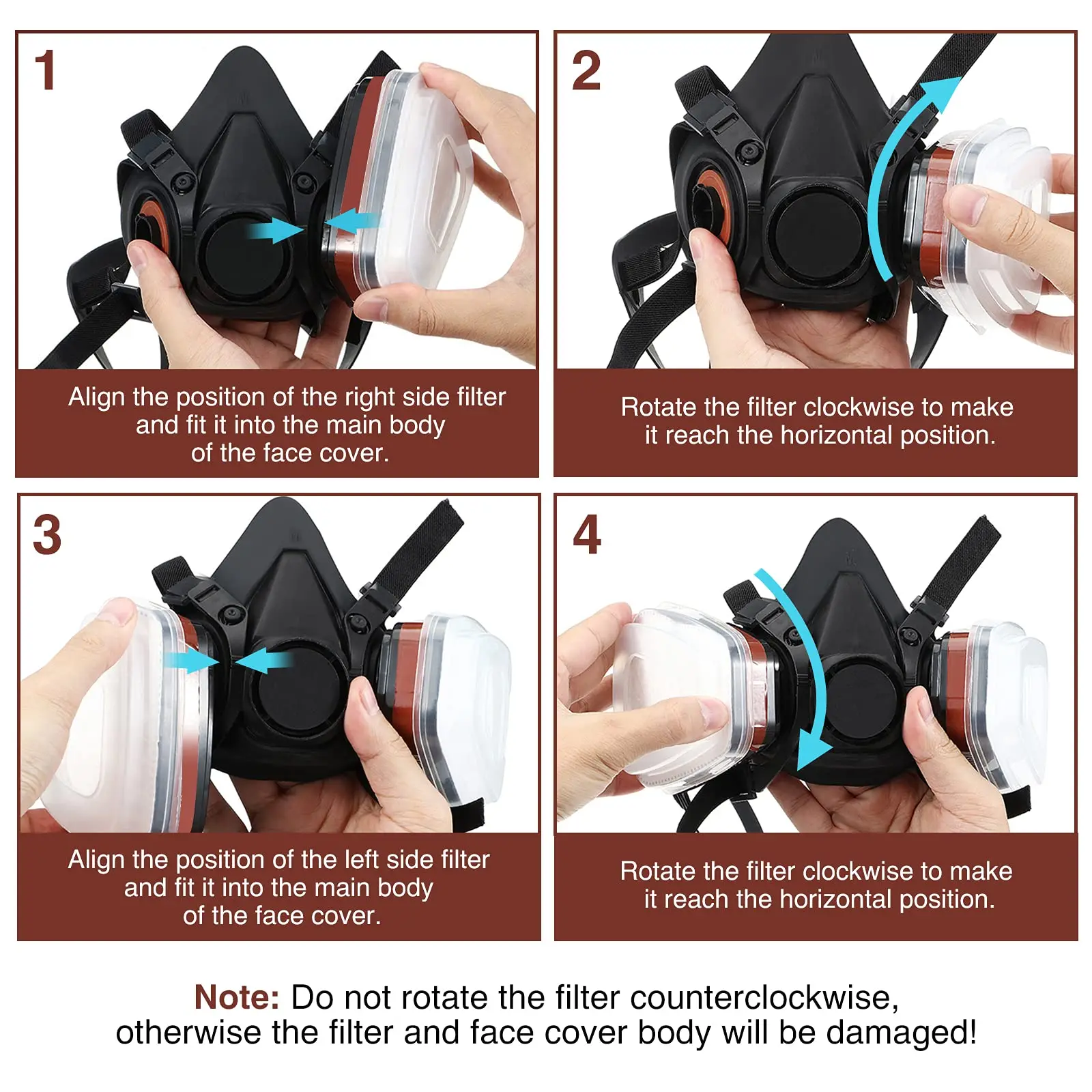 1

Align the position of the right side filter and fit it into the main body of the face cover.

2

Rotate the filter clockwise to make it reach the horizontal position.

3

Align the position of the left side filter and fit it into the main body of the face cover.

4

Rotate the filter clockwise to make it reach the horizontal position.

Note: Do not rotate the filter counterclockwise, otherwise the filter and face cover body will be damaged!