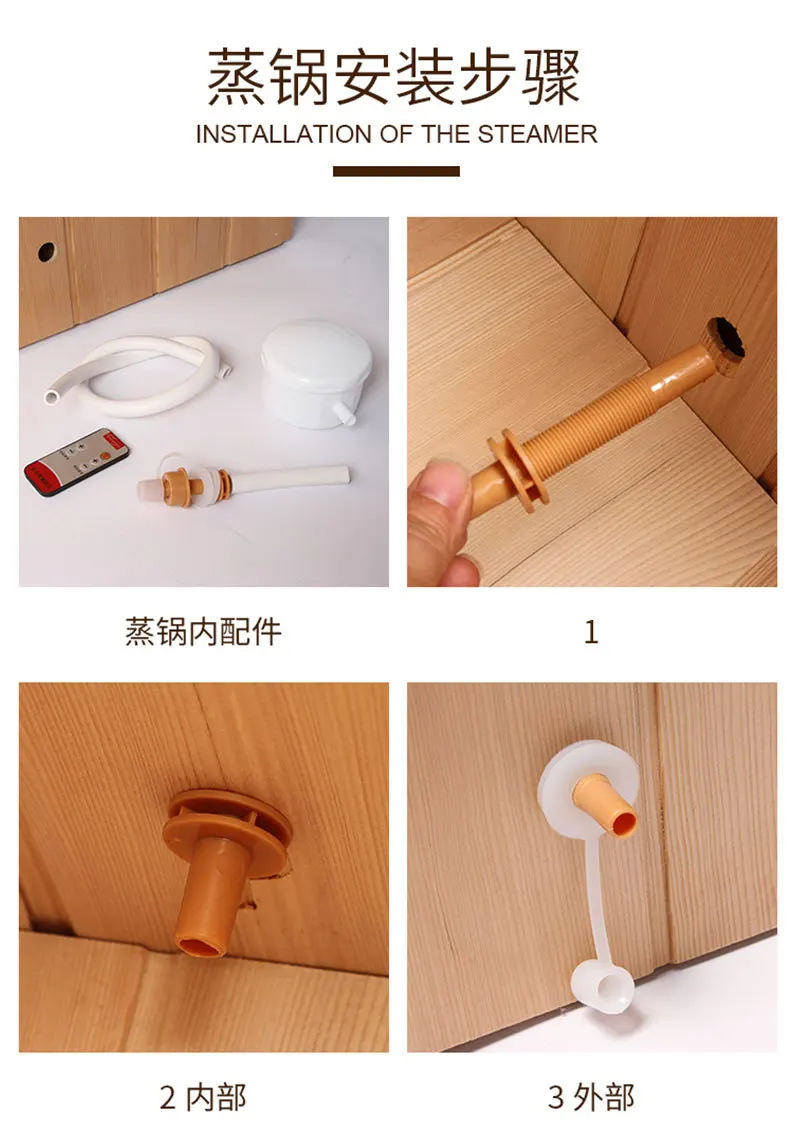 蒸锅安装步骤
INSTALLATION OF THE STEAMER

蒸锅内配件

1

2 内部

3 外部