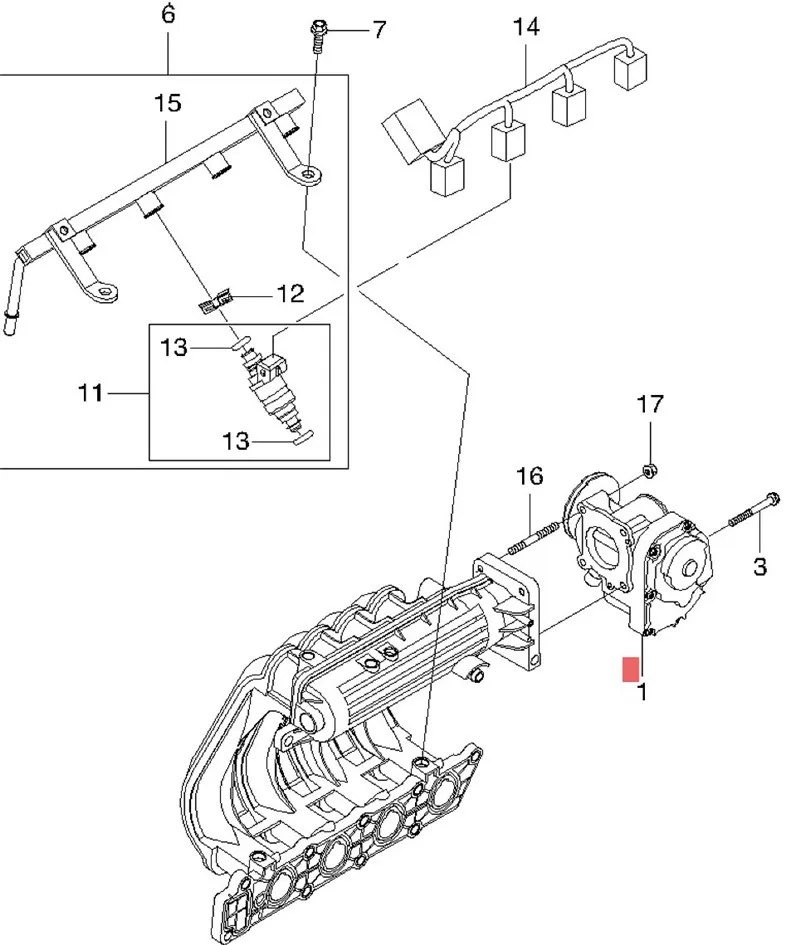 6
7
14
15
12
13
11
13
17
16
3
1