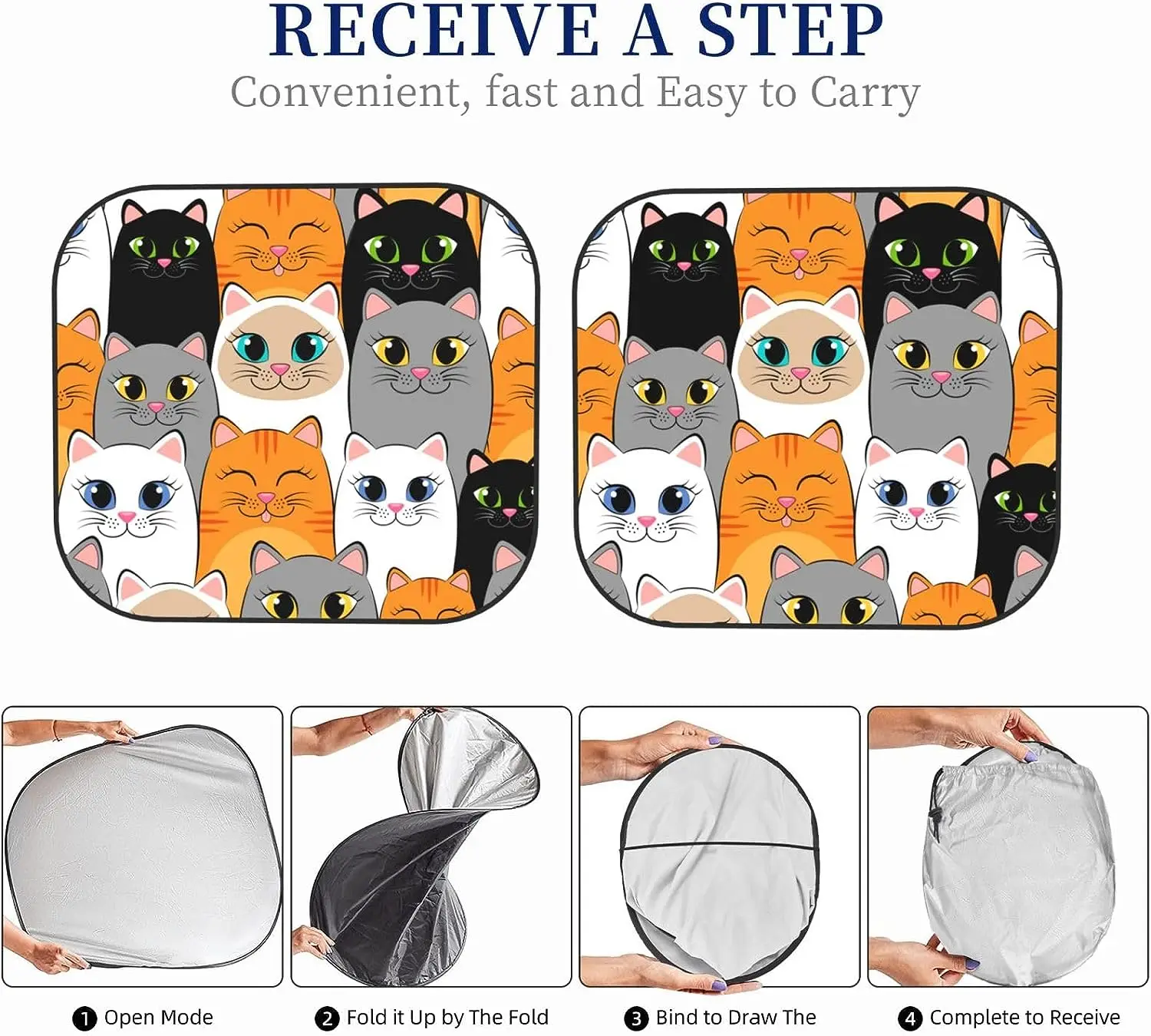 RECEIVE A STEP

Convenient, fast and Easy to Carry

1 Open Mode

2 Fold it Up by The Fold

3 Bind to Draw The

4 Complete to Receive