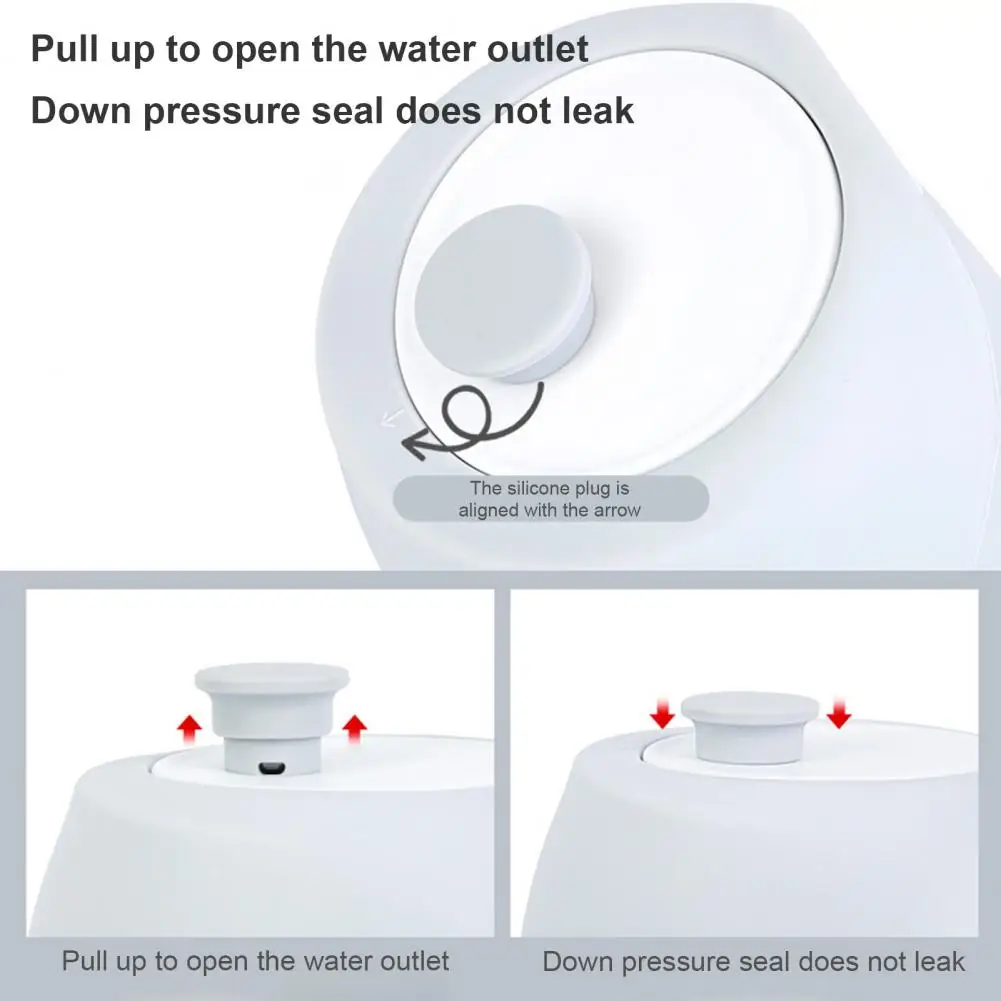 Pull up to open the water outlet
Down pressure seal does not leak

The silicone plug is aligned with the arrow

Pull up to open the water outlet

Down pressure seal does not leak