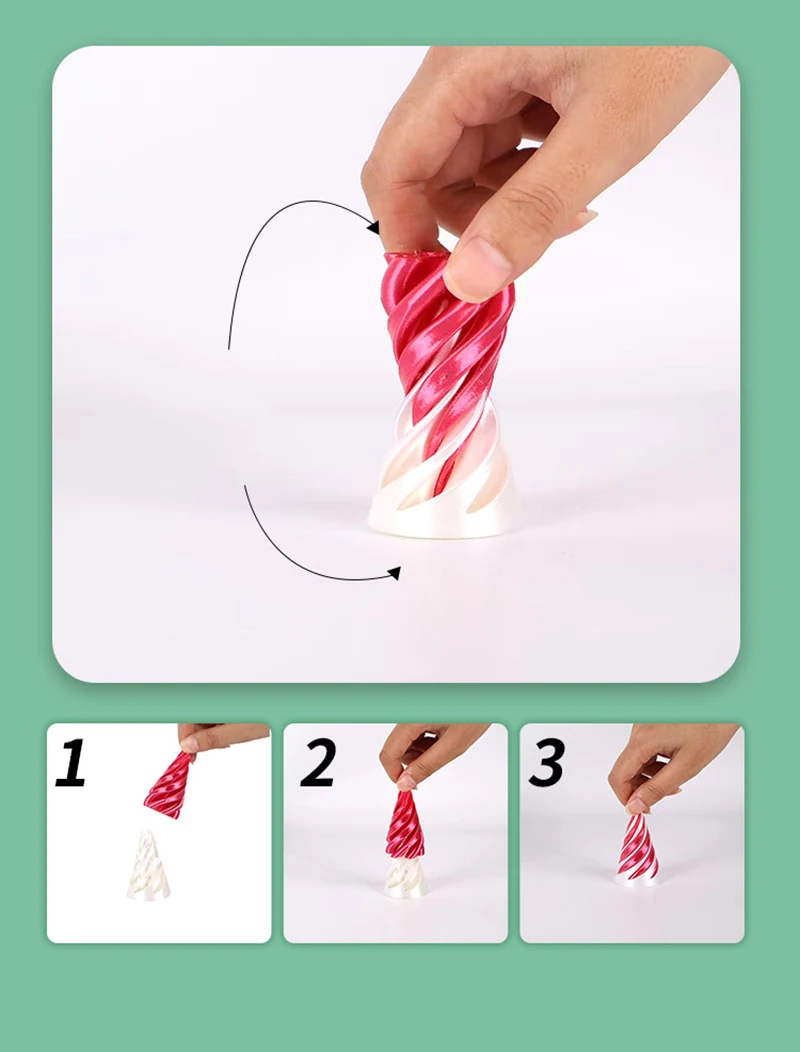 1

2

3