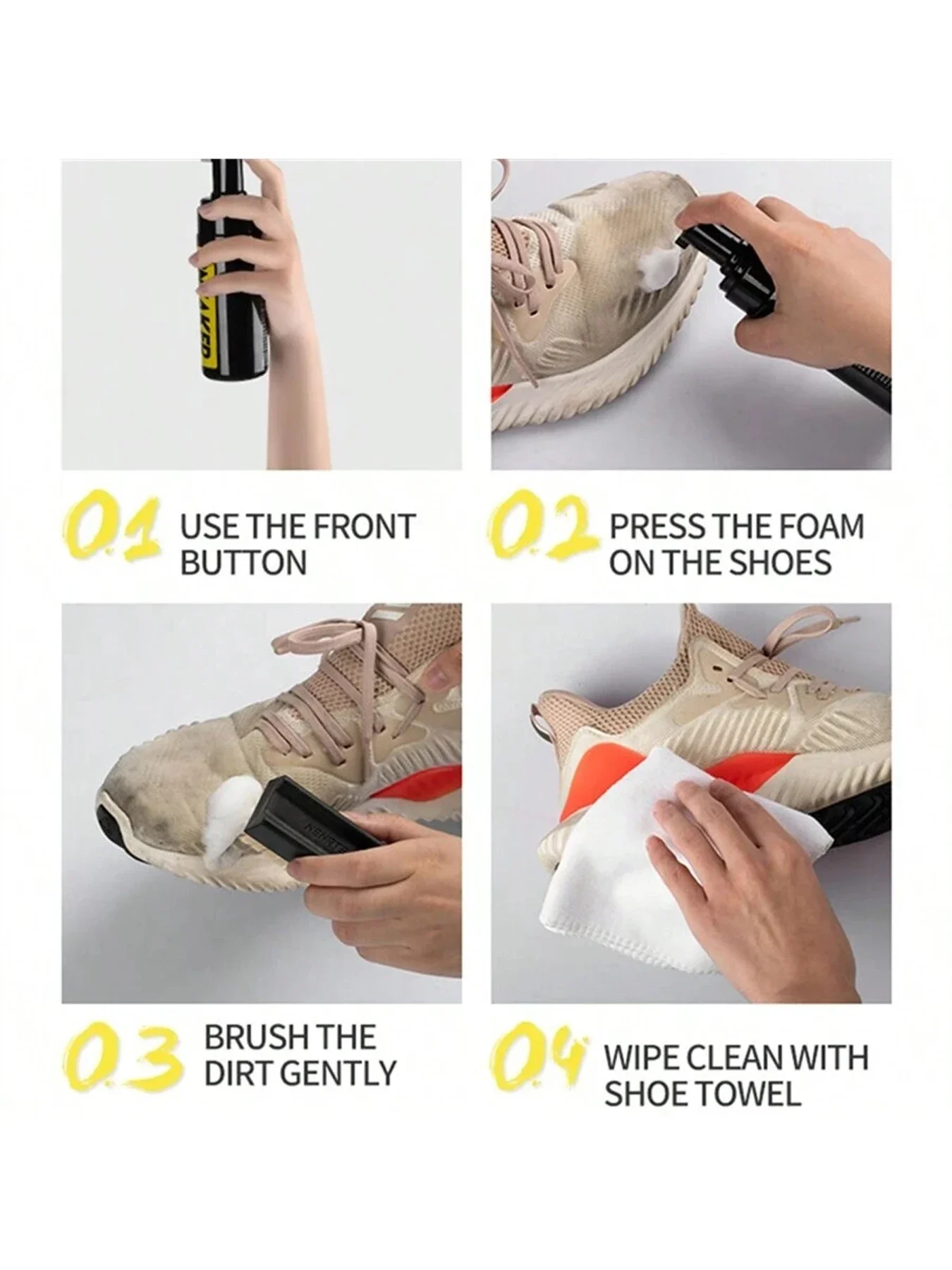 01 USE THE FRONT BUTTON

02 PRESS THE FOAM ON THE SHOES

03 BRUSH THE DIRT GENTLY

04 WIPE CLEAN WITH SHOE TOWEL