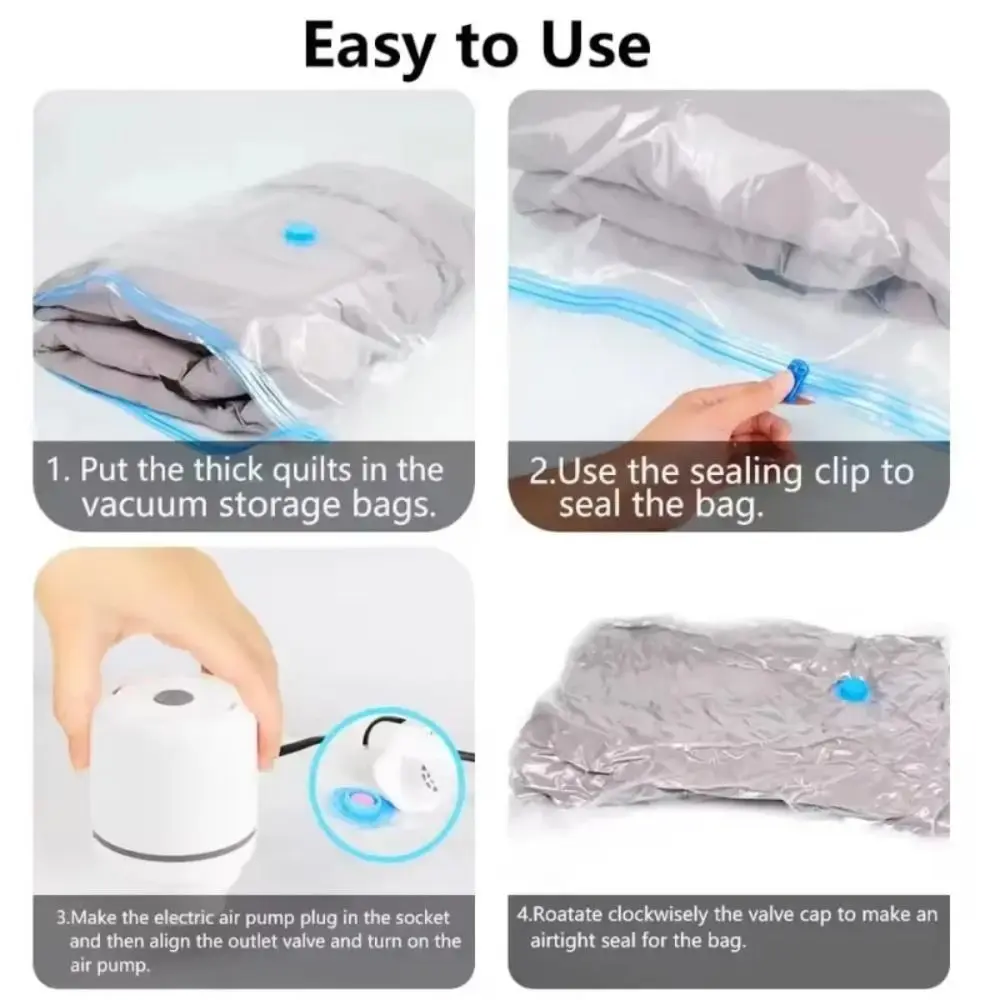 Easy to Use

1. Put the thick quilts in the vacuum storage bags.

2.Use the sealing clip to seal the bag.

3.Make the electric air pump plug in the socket and then align the outlet valve and turn on the air pump.

4.Roatate clockwisely the valve cap to make an airtight seal for the bag.