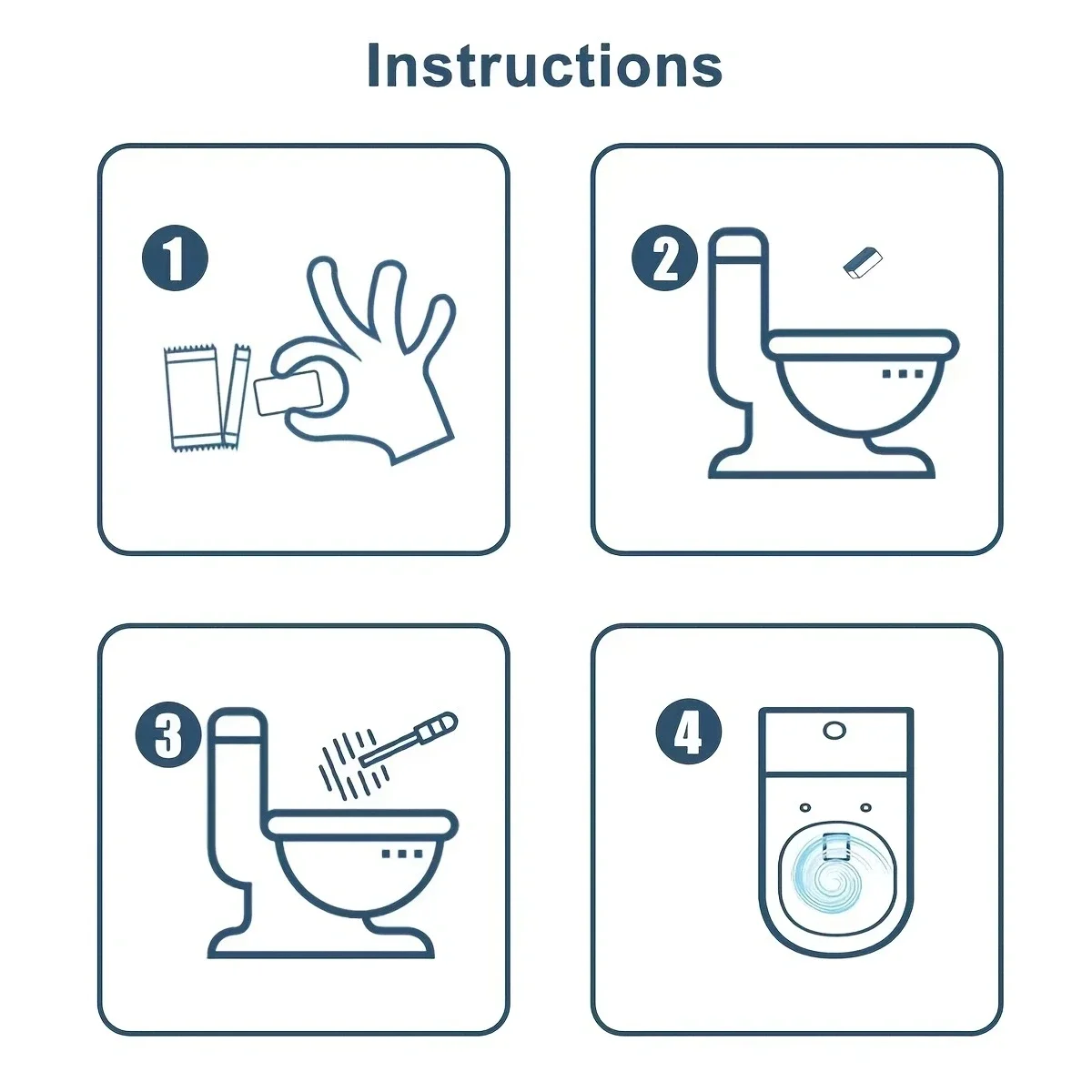 Instructions

1

2

3

4