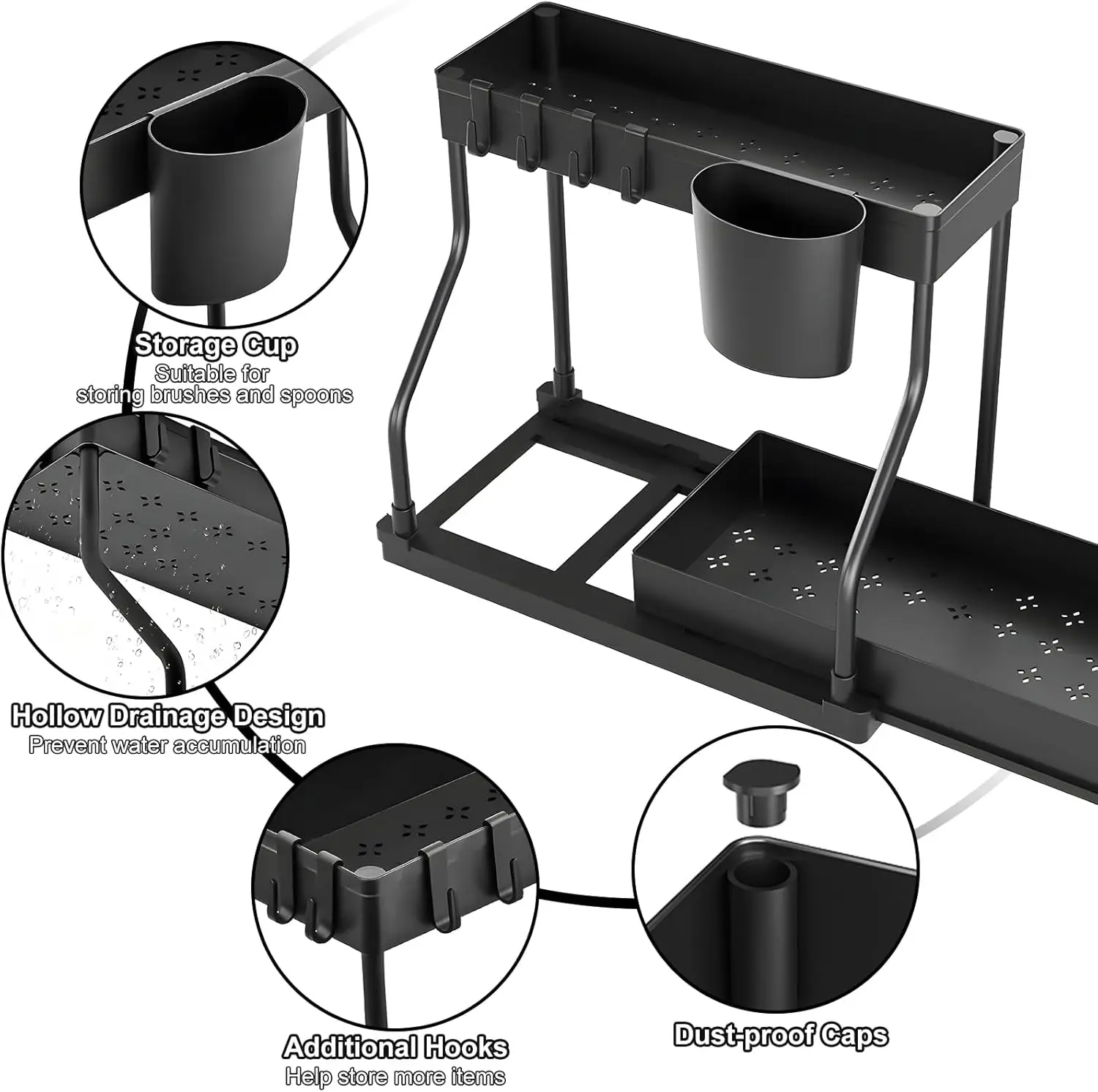 Storage Cup
Suitable for storing brushes and spoons

Hollow Drainage Design
Prevent water accumulation

Additional Hooks
Help store more items

Dust-proof Caps