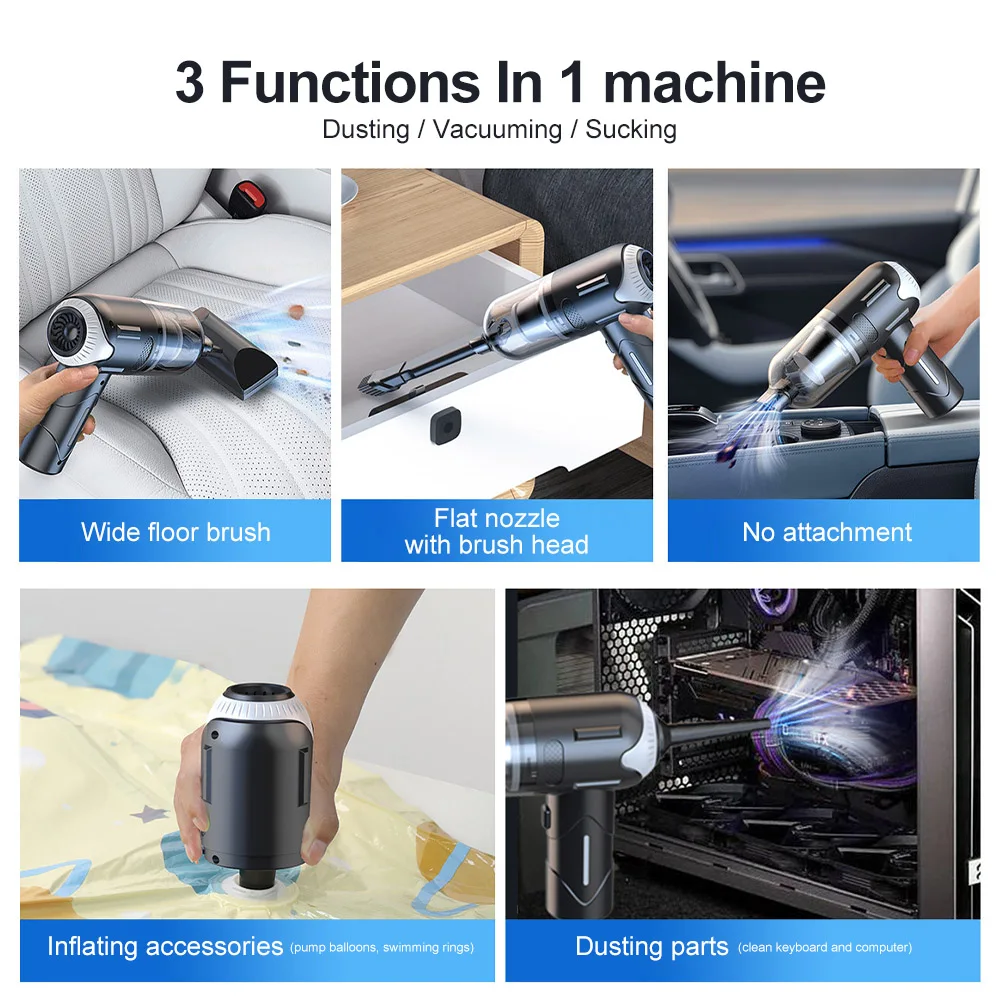 3 Functions In 1 machine

Dusting / Vacuuming / Sucking

Wide floor brush

Flat nozzle with brush head

No attachment

Inflating accessories (pump balloons, swimming rings)

Dusting parts (clean keyboard and computer)