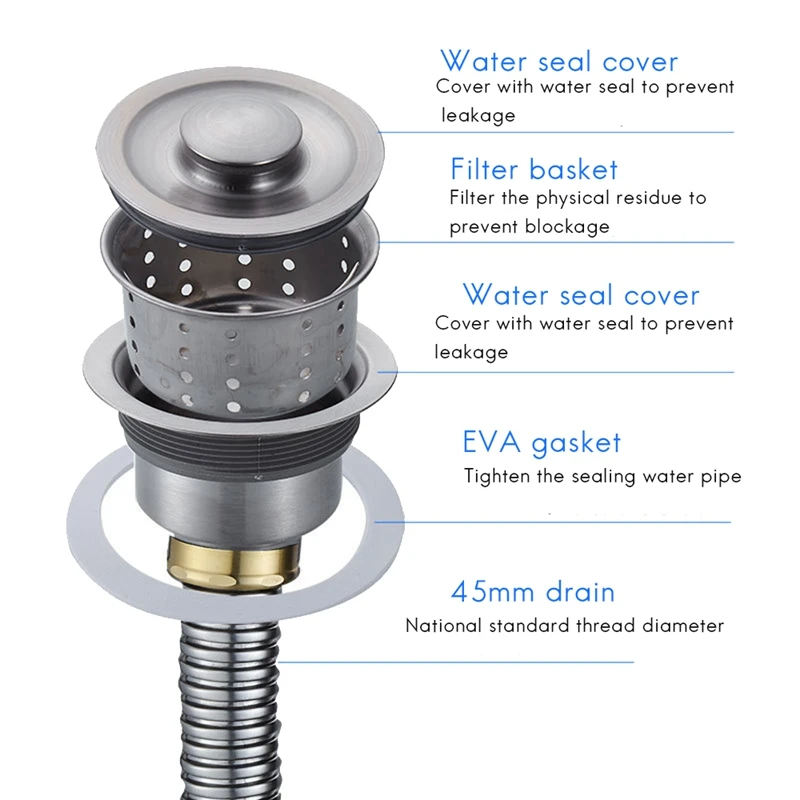 Water seal cover
Cover with water seal to prevent leakage

Filter basket
Filter the physical residue to prevent blockage

Water seal cover
Cover with water seal to prevent leakage

EVA gasket
Tighten the sealing water pipe

45mm drain
National standard thread diameter