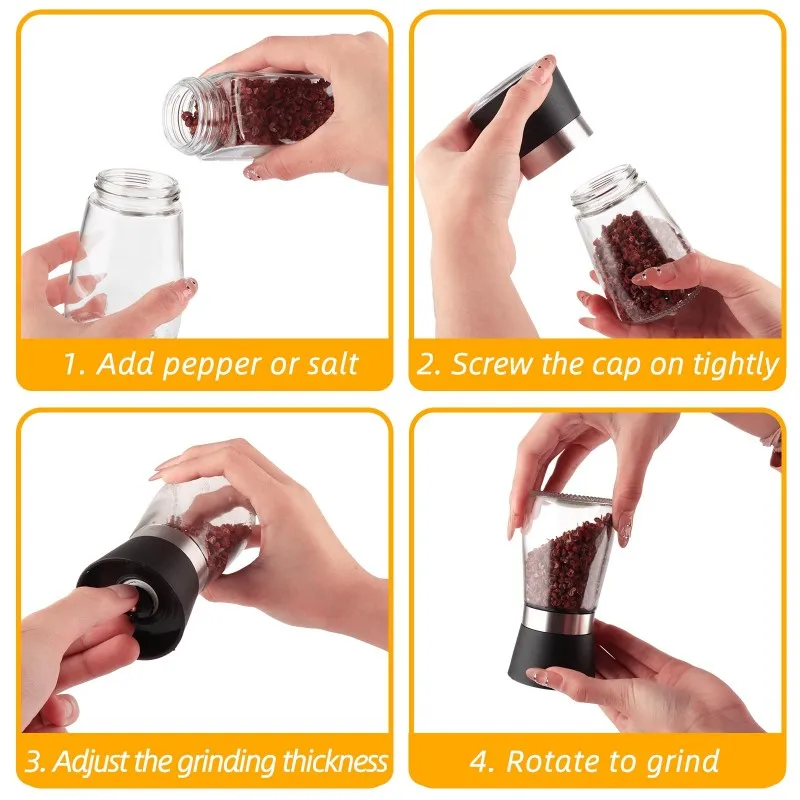 1. Add pepper or salt

2. Screw the cap on tightly

3. Adjust the grinding thickness

4. Rotate to grind