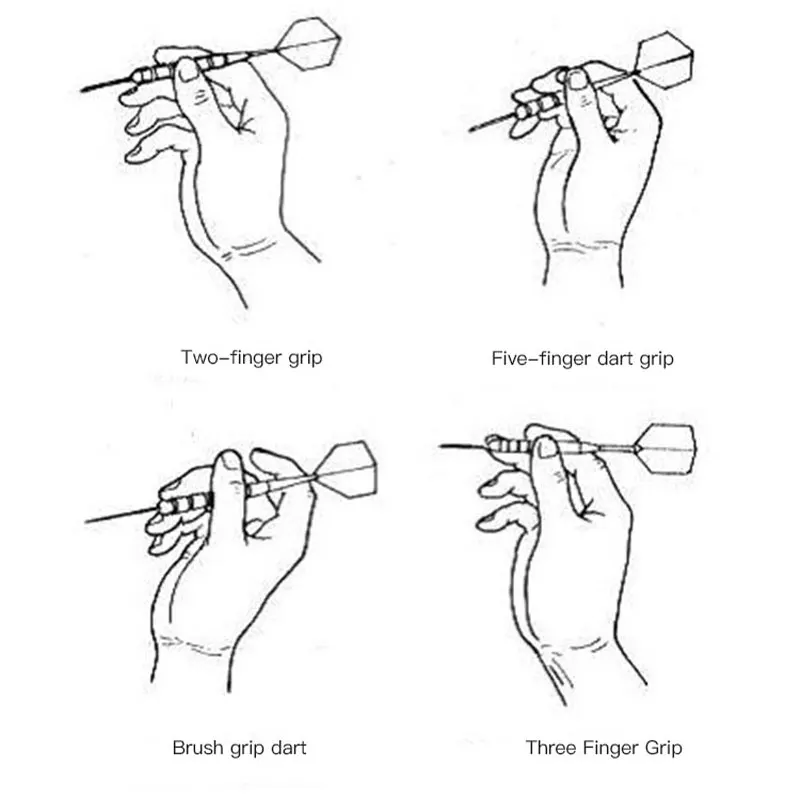 Two-finger grip

Five-finger dart grip

Brush grip dart

Three Finger Grip