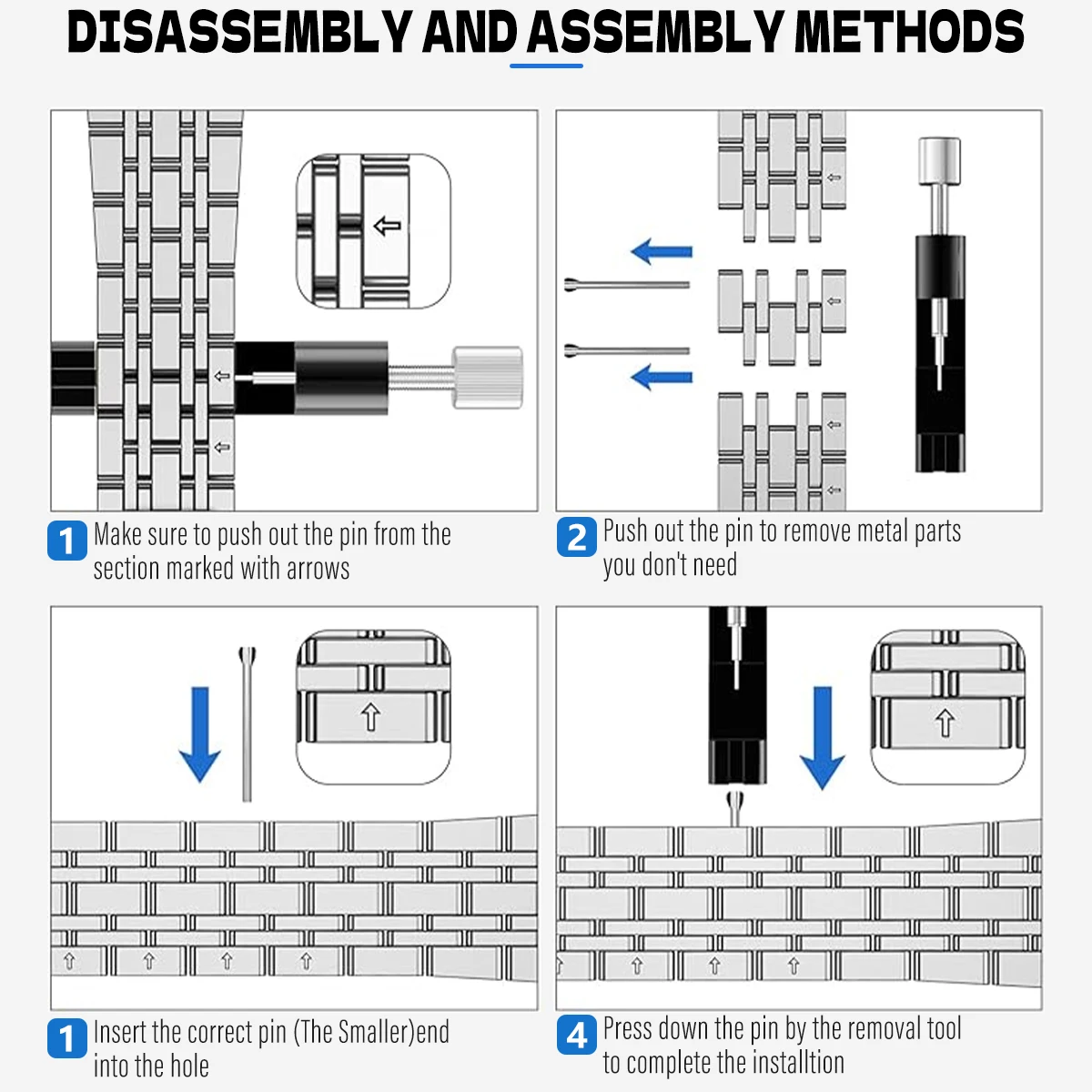 DISASSEMBLY AND ASSEMBLY METHODS

1 Make sure to push out the pin from the section marked with arrows

2 Push out the pin to remove metal parts you don't need

1 Insert the correct pin (The Smaller)end into the hole

4 Press down the pin by the removal tool to complete the installtion