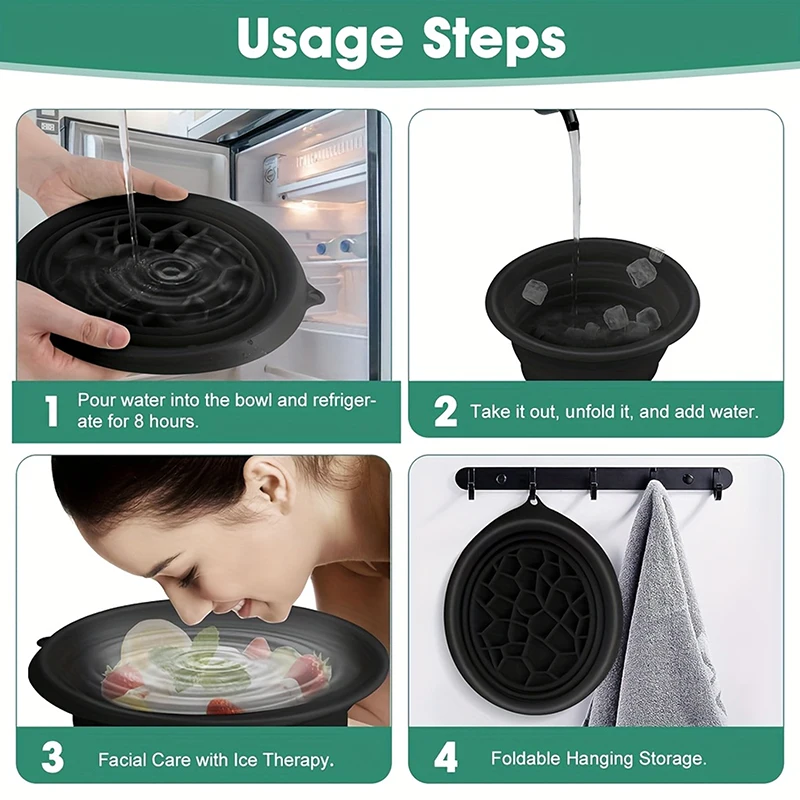 Usage Steps

1 Pour water into the bowl and refrigerate for 8 hours.

2 Take it out, unfold it, and add water.

3 Facial Care with Ice Therapy.

4 Foldable Hanging Storage.