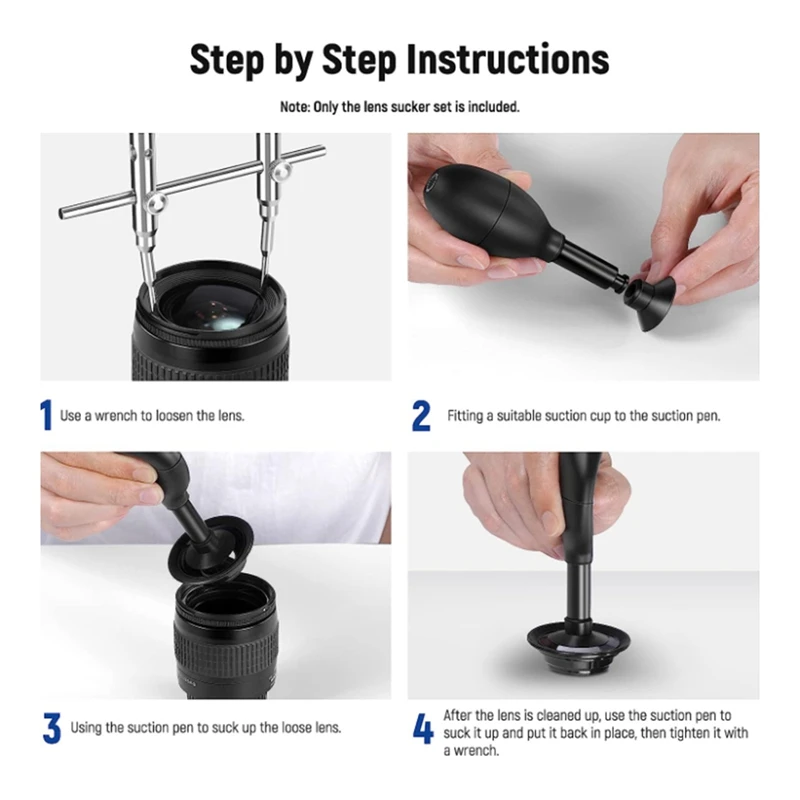 Step by Step Instructions

Note: Only the lens sucker set is included.

1 Use a wrench to loosen the lens.

2 Fitting a suitable suction cup to the suction pen.

3 Using the suction pen to suck up the loose lens.

4 After the lens is cleaned up, use the suction pen to suck it up and put it back in place, then tighten it with a wrench.