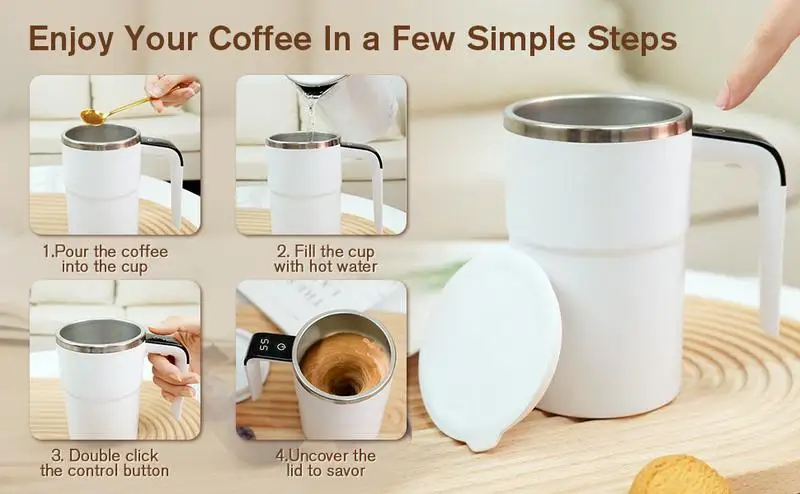 Enjoy Your Coffee In a Few Simple Steps

1.Pour the coffee into the cup

2. Fill the cup with hot water

3. Double click the control button

55

4.Uncover the lid to savor