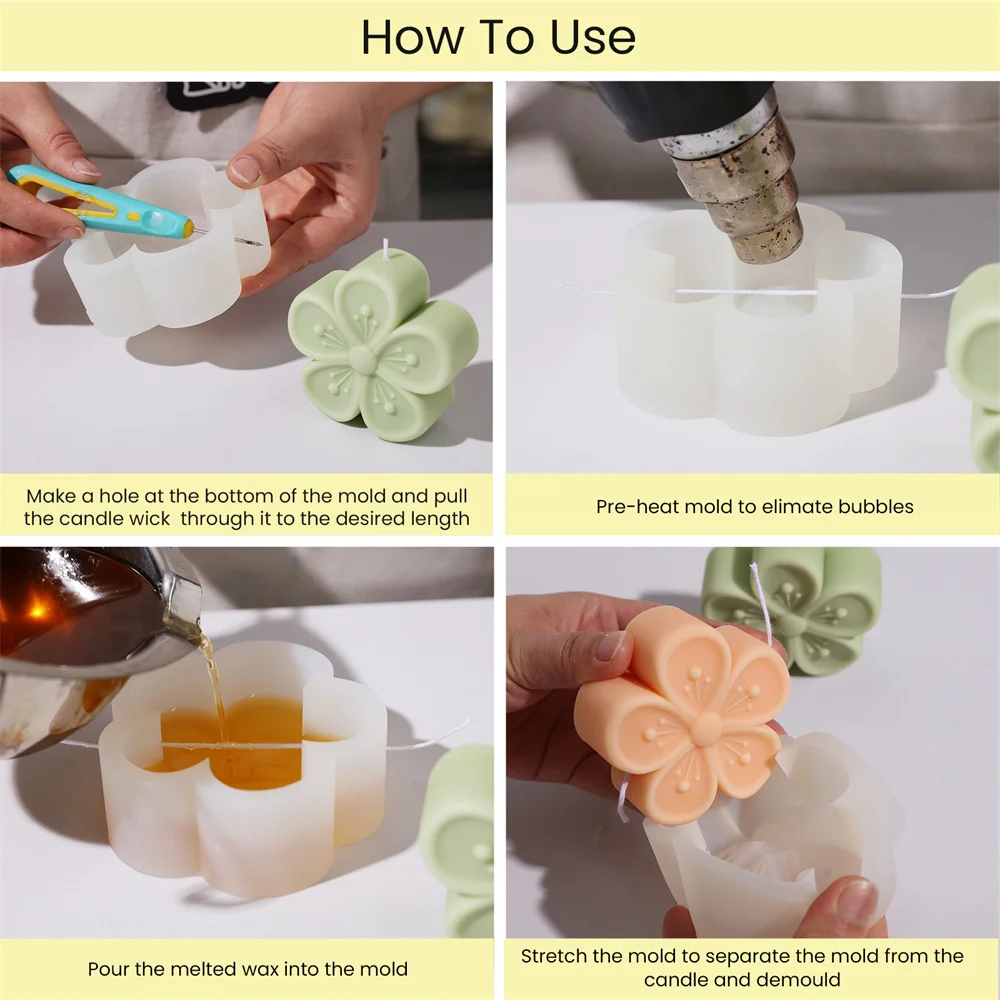 How To Use

Make a hole at the bottom of the mold and pull the candle wick  through it to the desired length

Pre-heat mold to elimate bubbles

Pour the melted wax into the mold

Stretch the mold to separate the mold from the candle and demould