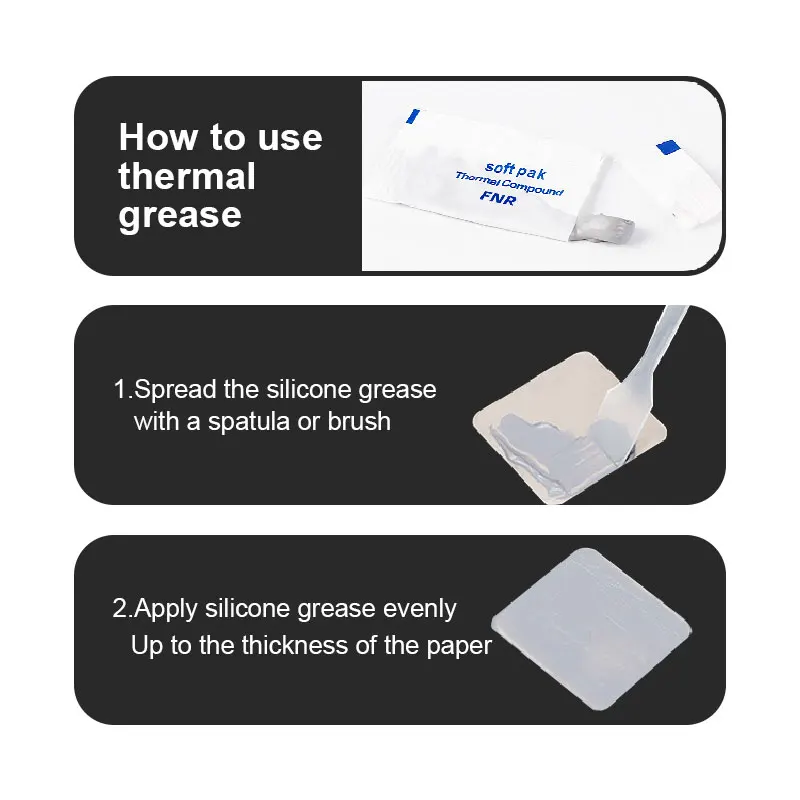 How to use thermal grease

soft pak
Thermal Compound
FNR

1.Spread the silicone grease with a spatula or brush

2.Apply silicone grease evenly Up to the thickness of the paper