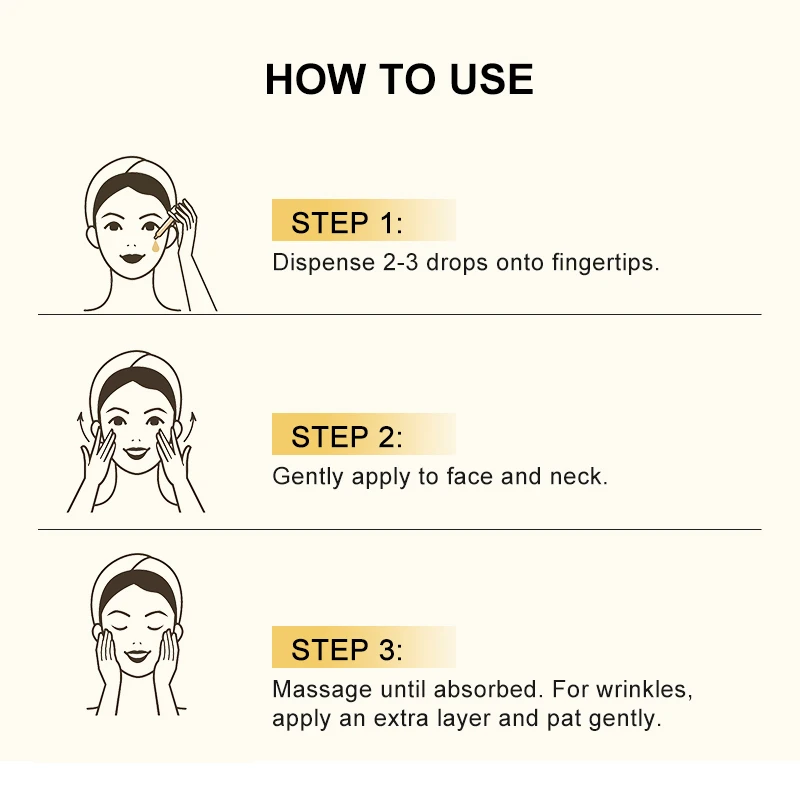 HOW TO USE

STEP 1:
Dispense 2-3 drops onto fingertips.

STEP 2:
Gently apply to face and neck.

STEP 3:
Massage until absorbed. For wrinkles, apply an extra layer and pat gently.