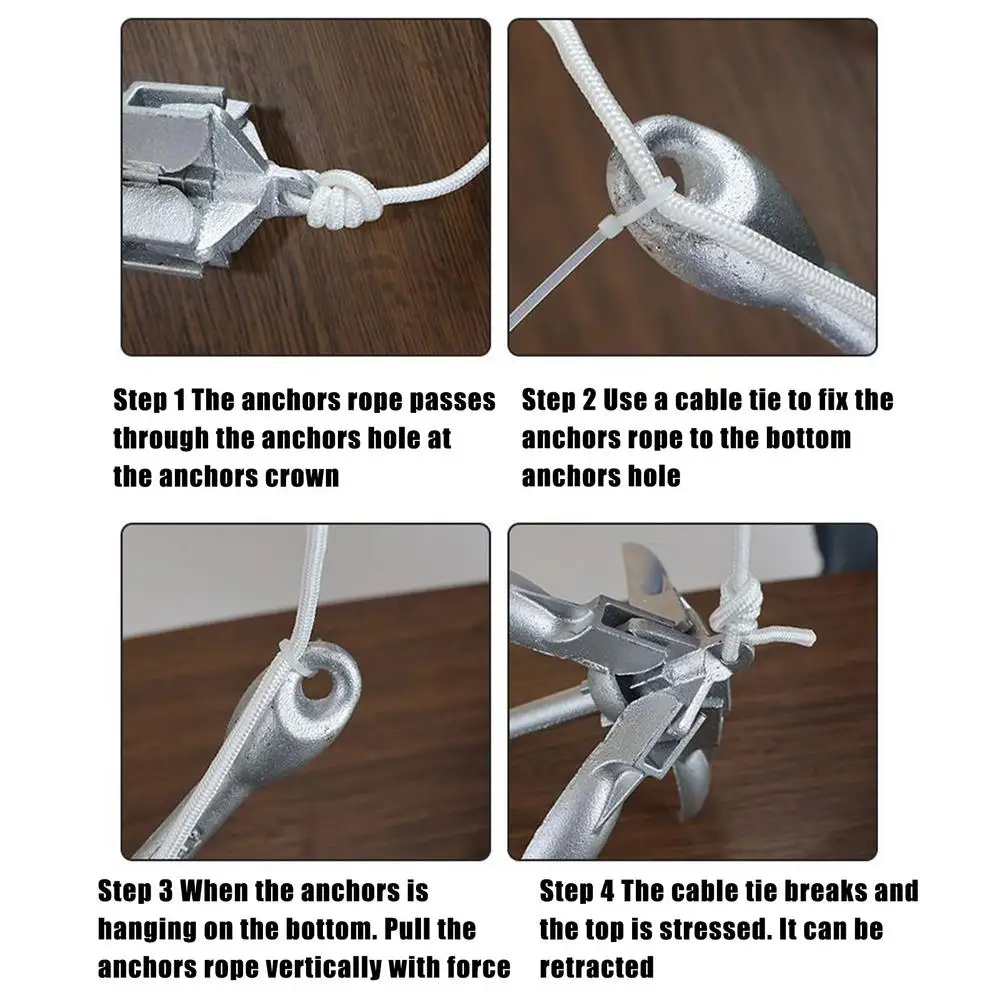 Step 1 The anchors rope passes through the anchors hole at the anchors crown

Step 2 Use a cable tie to fix the anchors rope to the bottom anchors hole

Step 3 When the anchors is hanging on the bottom. Pull the anchors rope vertically with force

Step 4 The cable tie breaks and the top is stressed. It can be retracted