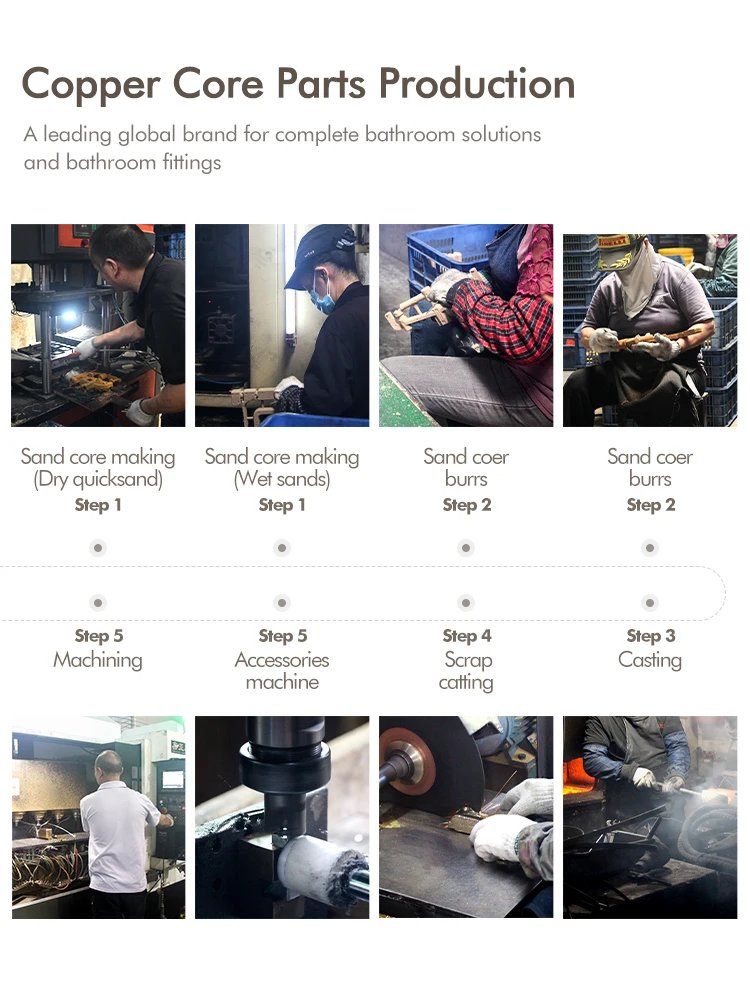 Copper Core Parts Production

A leading global brand for complete bathroom solutions and bathroom fittings

Sand core making (Dry quicksand)
Step 1

Sand core making (Wet sands)
Step 1

Sand coer burrs
Step 2

Sand coer burrs
Step 2

Step 5
Machining

Step 5
Accessories machine

Step 4
Scrap catting

Step 3
Casting