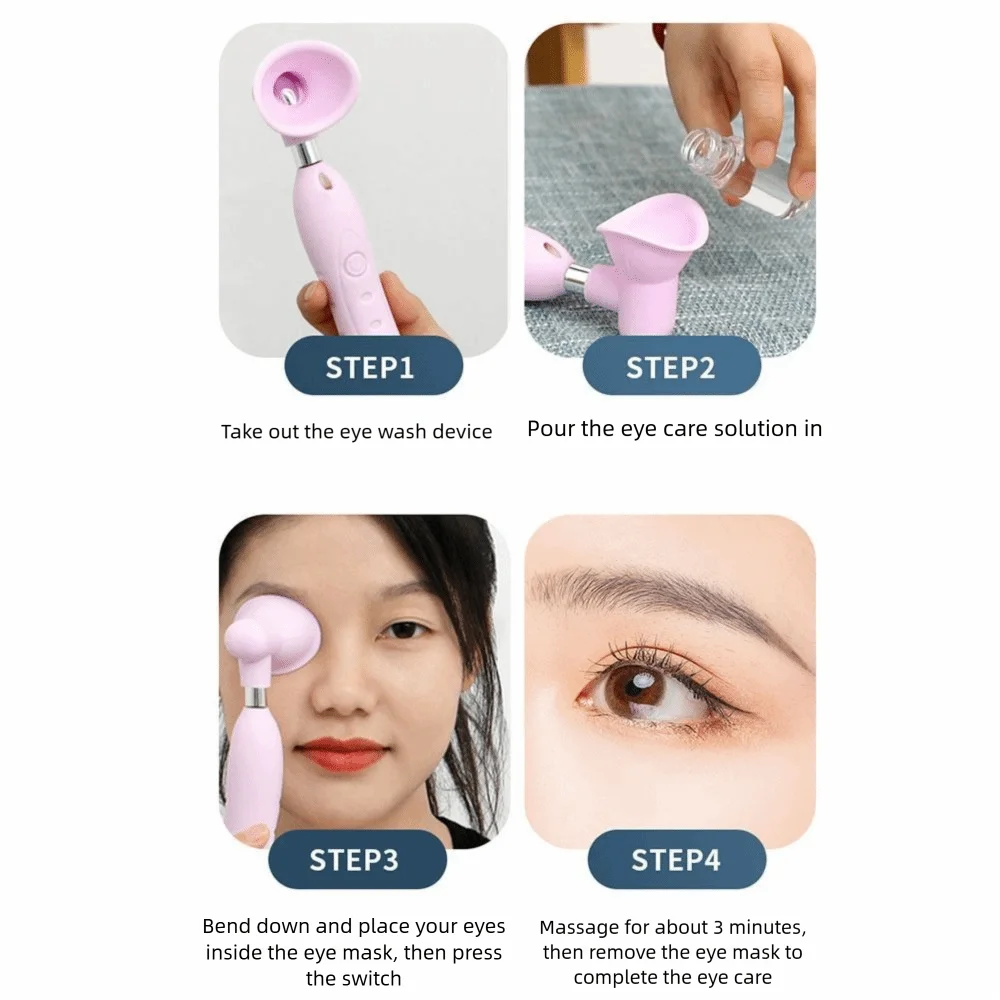 STEP1

Take out the eye wash device

STEP2

Pour the eye care solution in

STEP3

Bend down and place your eyes inside the eye mask, then press the switch

STEP4

Massage for about 3 minutes, then remove the eye mask to complete the eye care