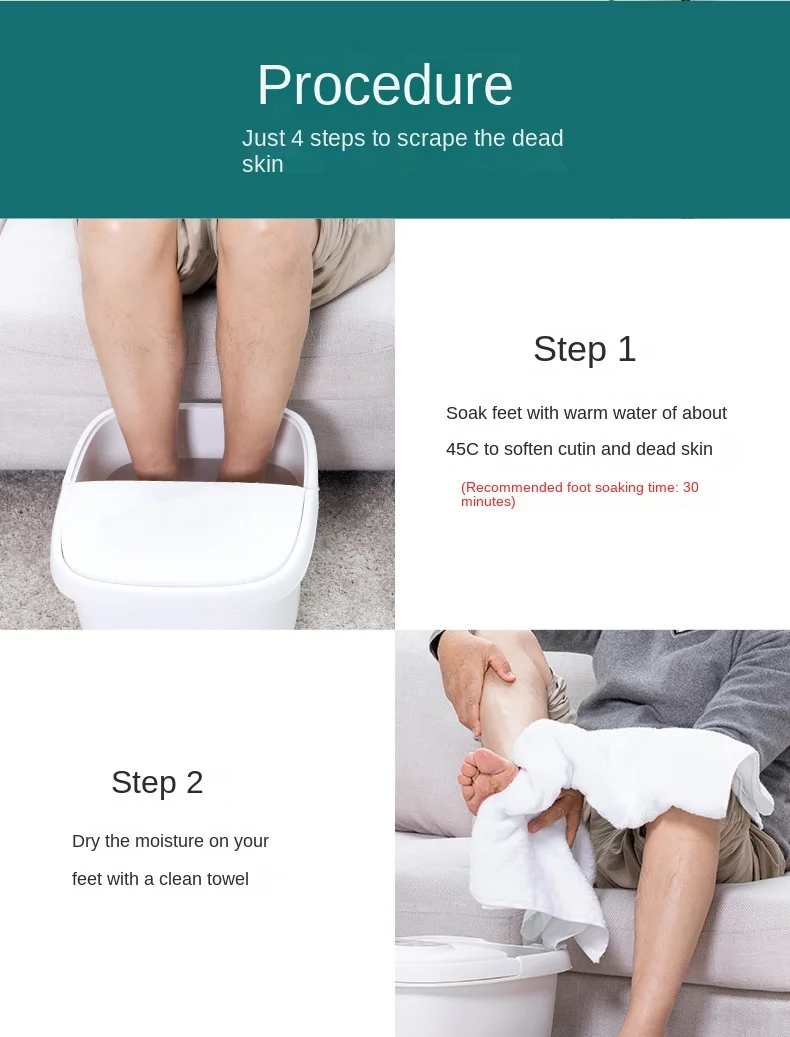 Procedure

Just 4 steps to scrape the dead skin

Step 1

Soak feet with warm water of about 45C to soften cutin and dead skin

(Recommended foot soaking time: 30 minutes)

Step 2

Dry the moisture on your feet with a clean towel