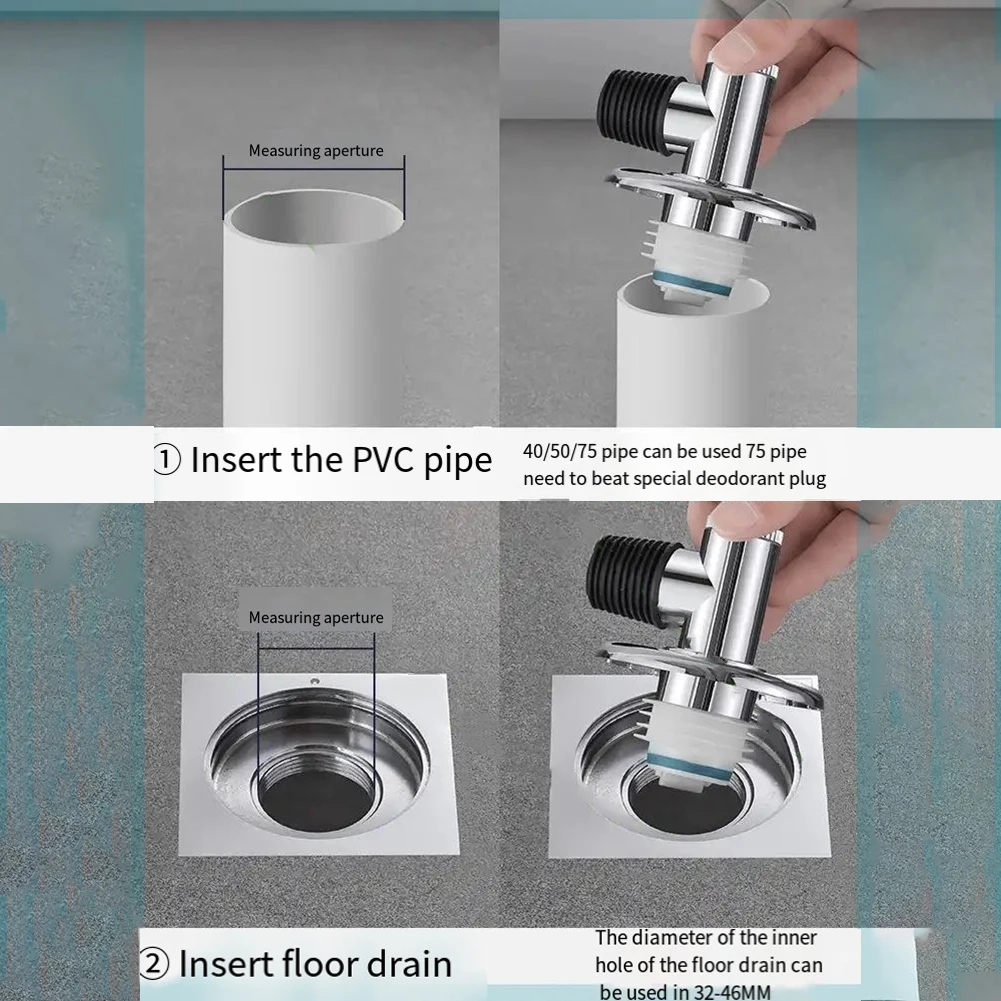 Measuring aperture

① Insert the PVC pipe

40/50/75 pipe can be used 75 pipe need to beat special deodorant plug

Measuring aperture

② Insert floor drain

The diameter of the inner hole of the floor drain can be used in 32-46MM