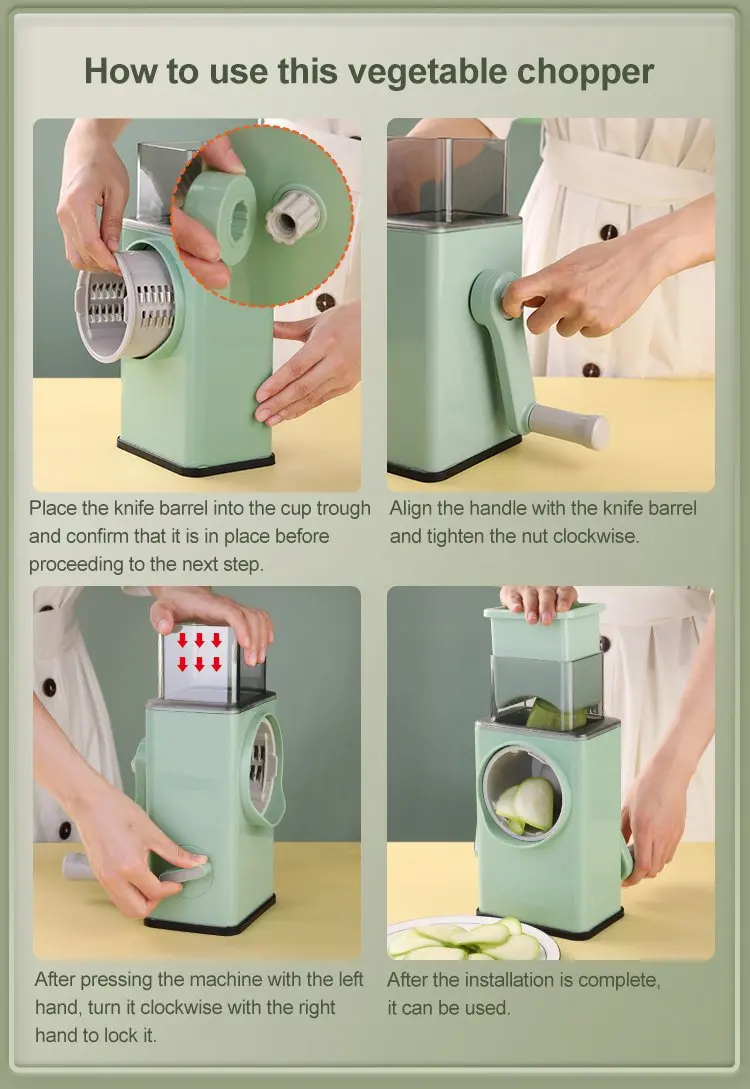 How to use this vegetable chopper

Place the knife barrel into the cup trough and confirm that it is in place before proceeding to the next step.

Align the handle with the knife barrel and tighten the nut clockwise.

After pressing the machine with the left hand, turn it clockwise with the right hand to lock it.

After the installation is complete, it can be used.