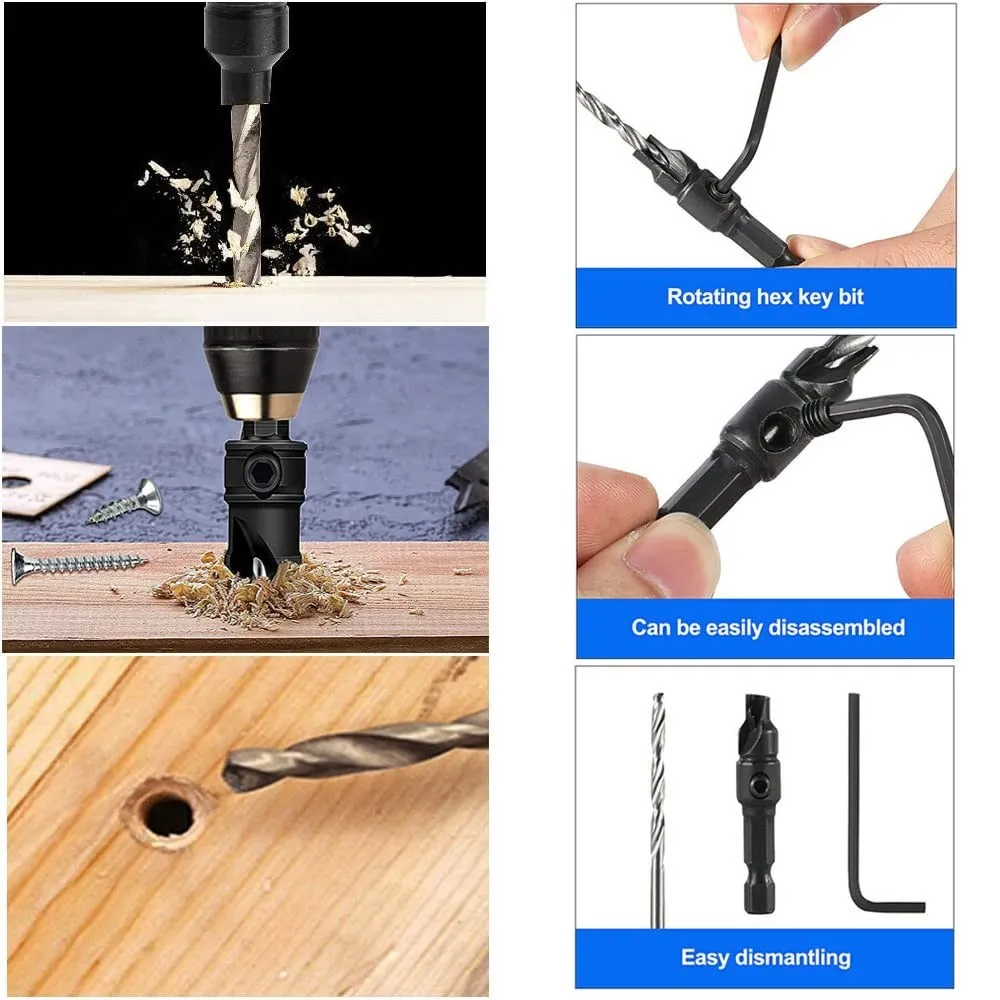 Rotating hex key bit

Can be easily disassembled

Easy dismantling