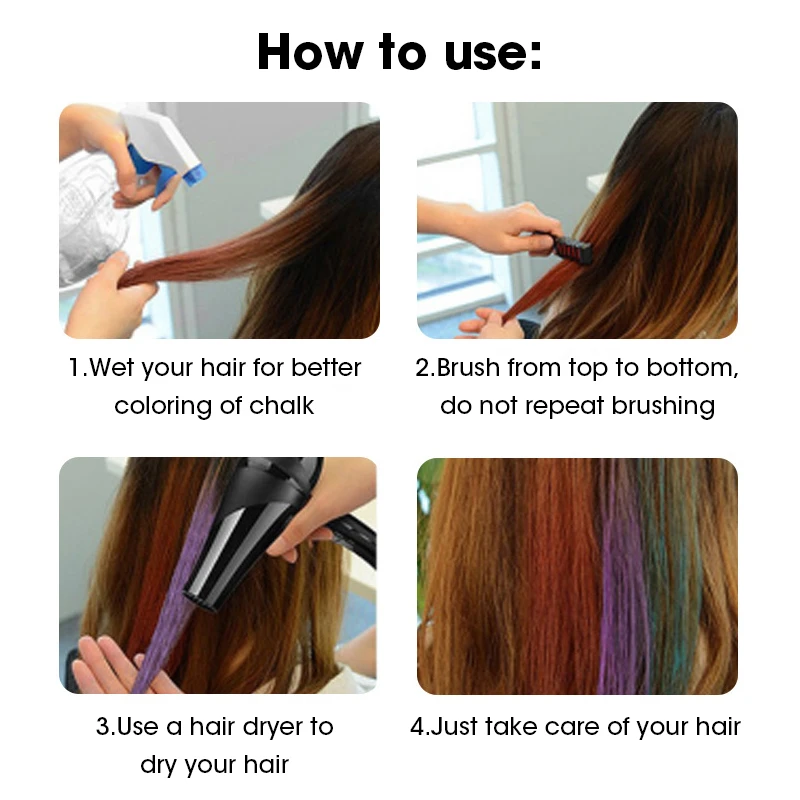 How to use:

1.Wet your hair for better coloring of chalk

2.Brush from top to bottom, do not repeat brushing

3.Use a hair dryer to dry your hair

4.Just take care of your hair