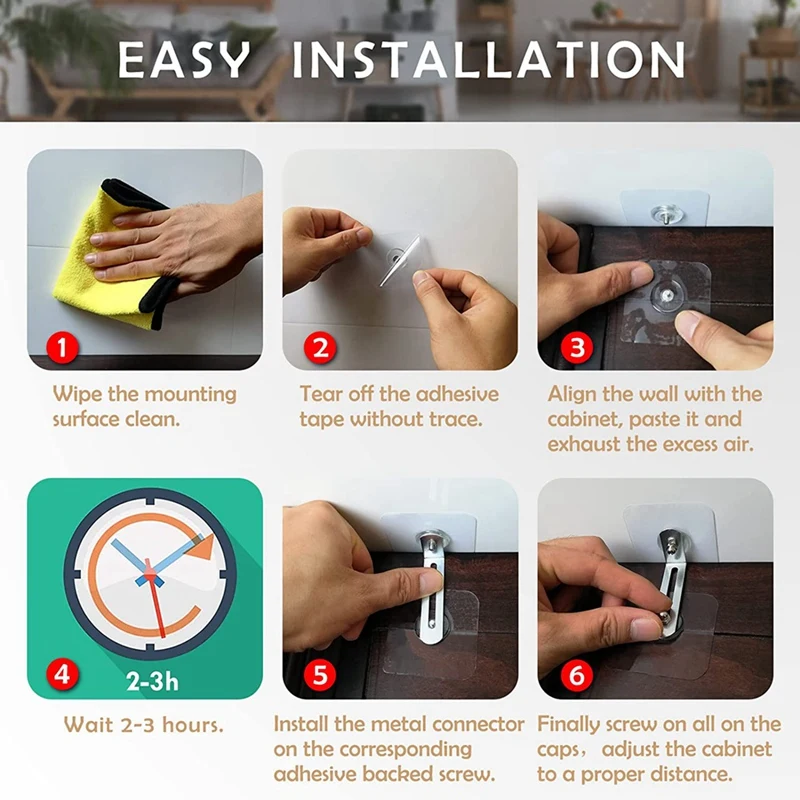 EASY INSTALLATION

1
Wipe the mounting surface clean.

2
Tear off the adhesive tape without trace.

3
Align the wall with the cabinet, paste it and exhaust the excess air.

4
2-3h
Wait 2-3 hours.

5
Install the metal connector on the corresponding adhesive backed screw.

6
Finally screw on all on the caps， adjust the cabinet to a proper distance.