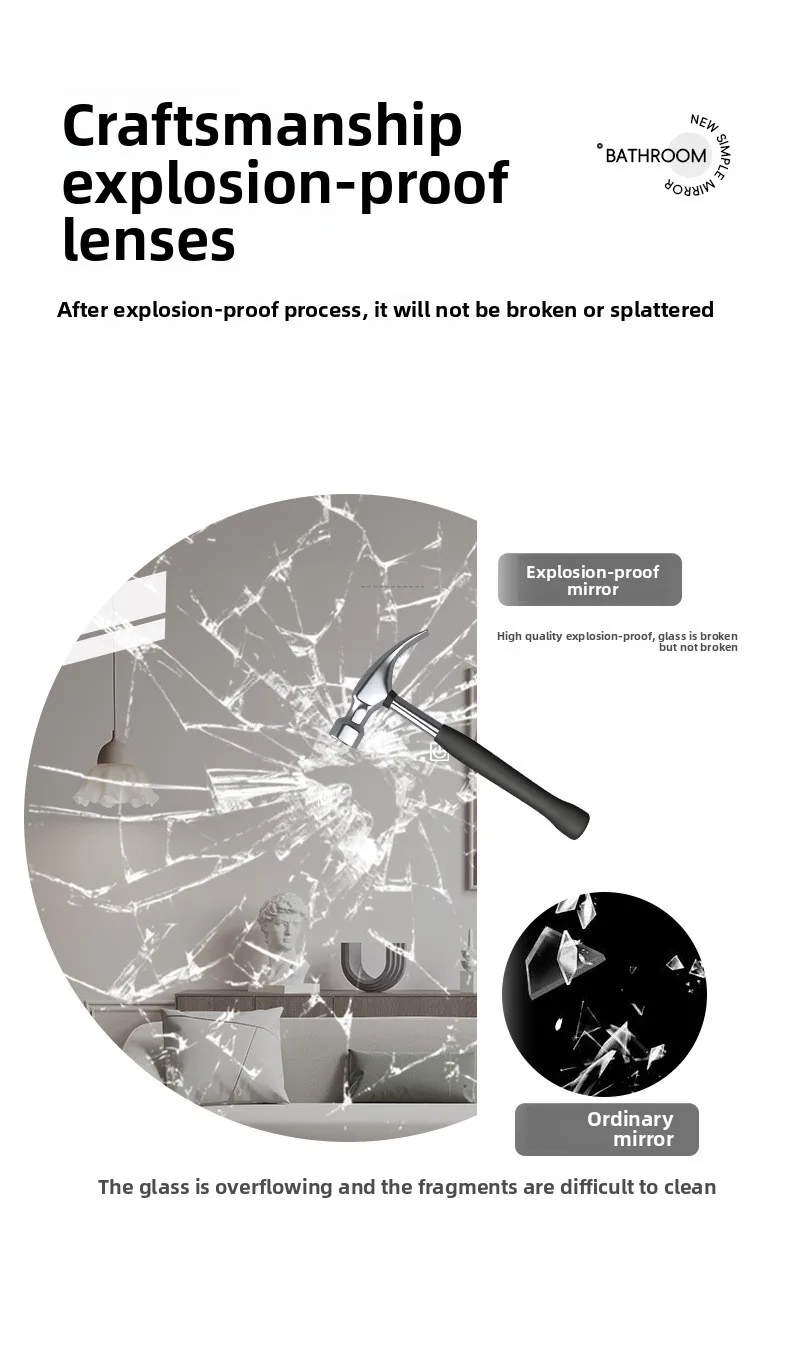 Craftsmanship explosion-proof lenses

BATHROOM
NEW SIMPLE MIRROR

After explosion-proof process, it will not be broken or splattered

Explosion-proof mirror

High quality explosion-proof, glass is broken but not broken

Ordinary mirror

The glass is overflowing and the fragments are difficult to clean